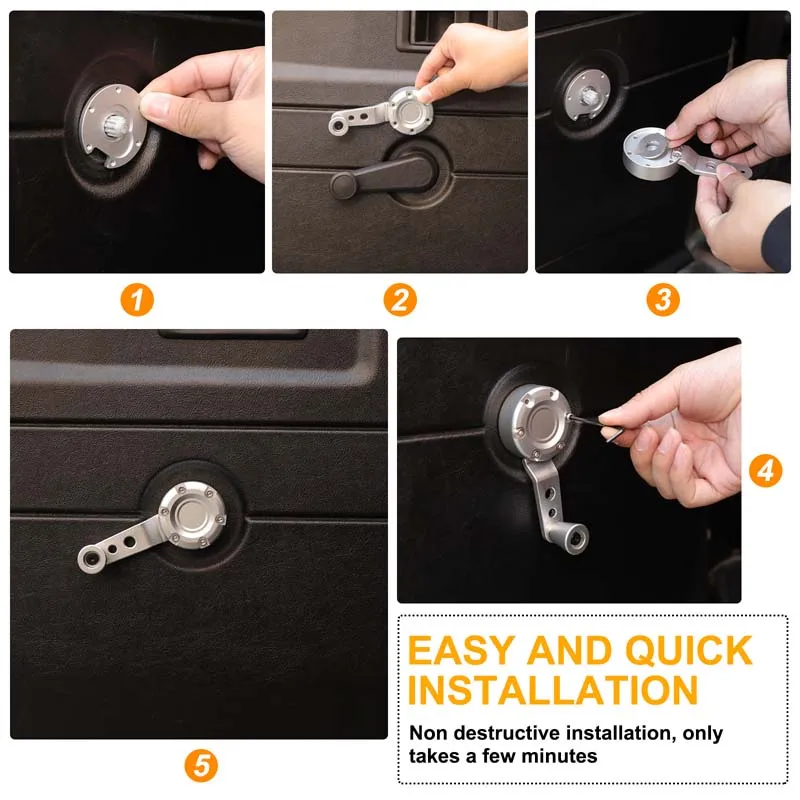 1

2

3

4

5

EASY AND QUICK INSTALLATION

Non destructive installation, only takes a few minutes