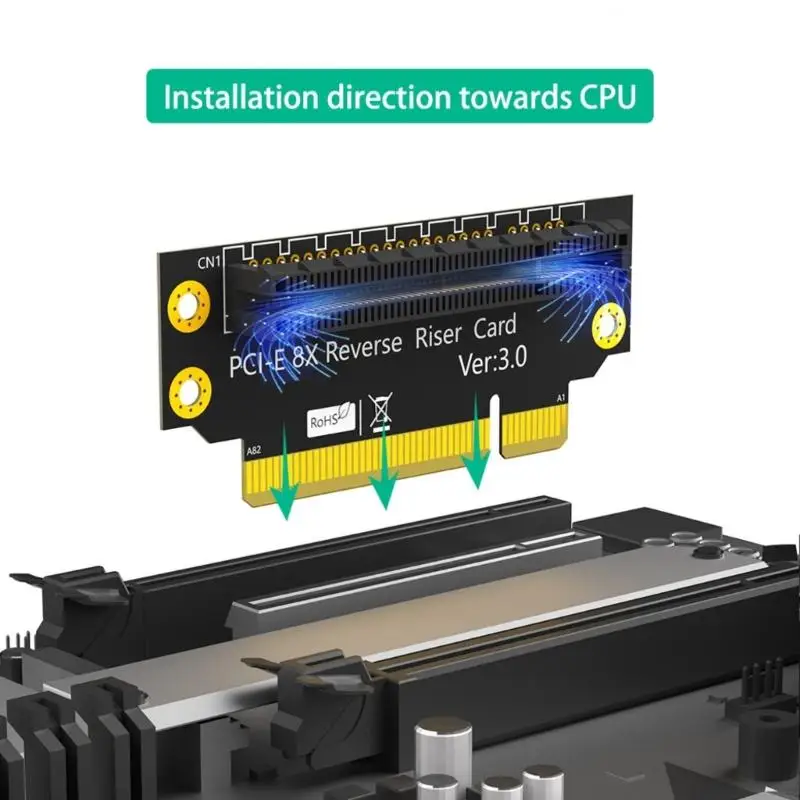 Installation direction towards CPU

CN1

PCI-E 8X Reverse Riser Card
Ver:3.0

RoHS

A1

A82