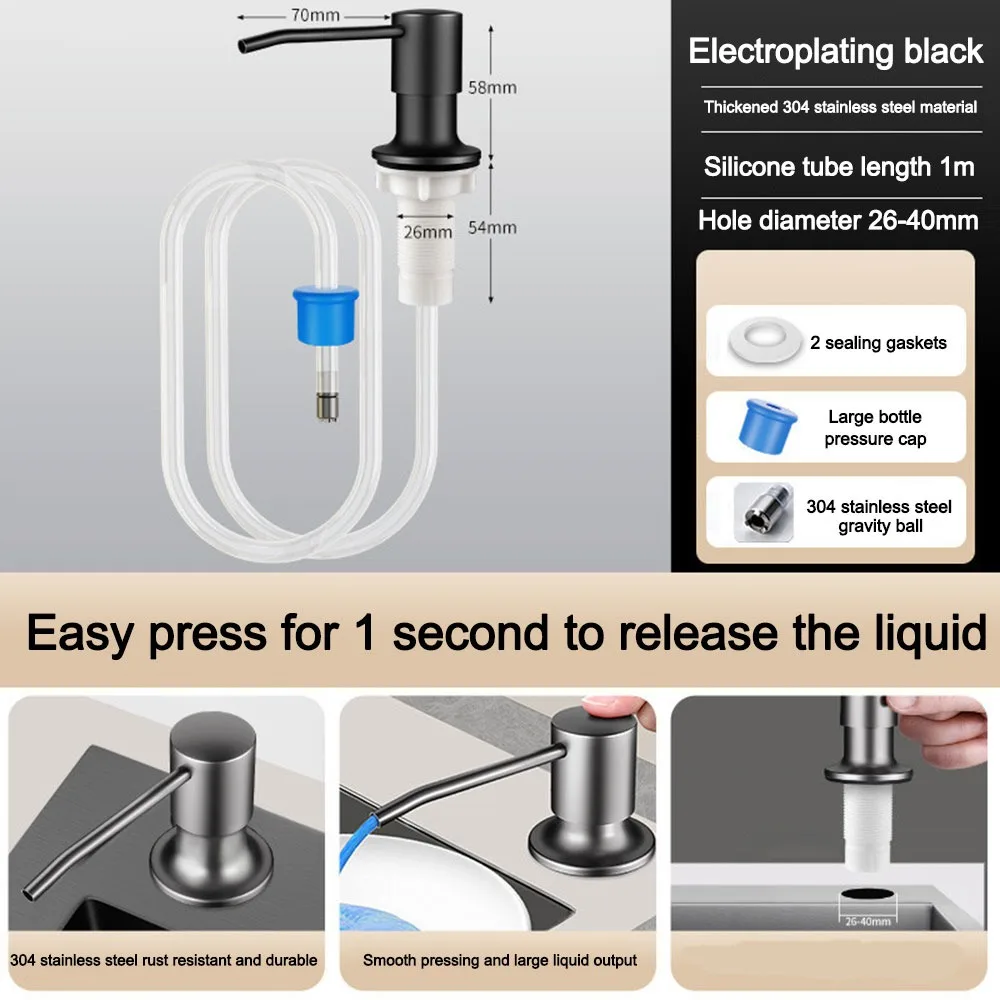 70mm

58mm

26mm

54mm

Electroplating black

Thickened 304 stainless steel material

Silicone tube length 1m

Hole diameter 26-40mm

2 sealing gaskets

Large bottle pressure cap

304 stainless steel gravity ball

Easy press for 1 second to release the liquid

304 stainless steel rust resistant and durable

Smooth pressing and large liquid output

26-40mm