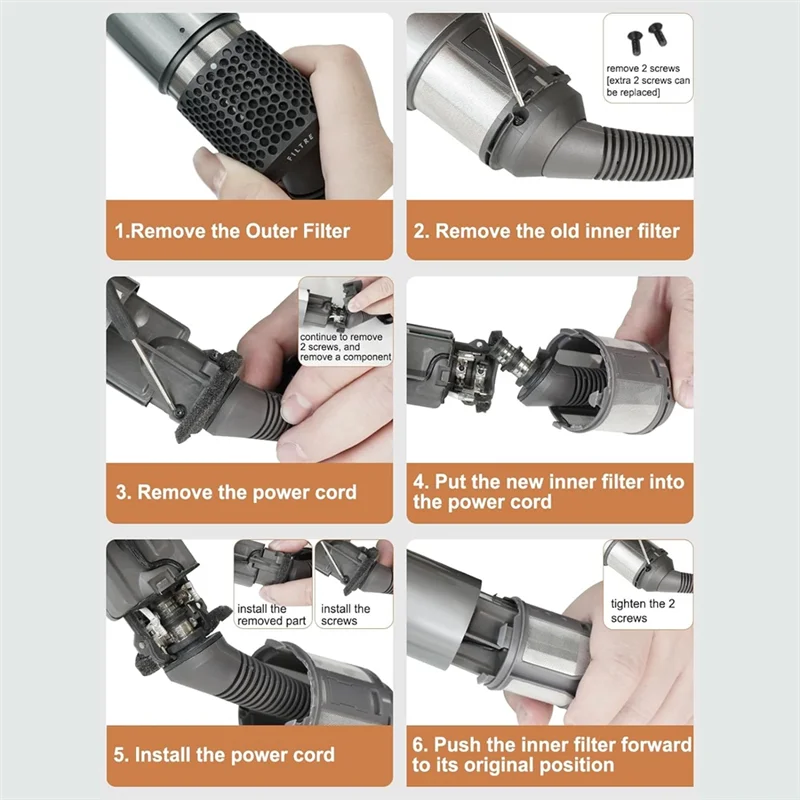 FILTRE

1.Remove the Outer Filter

remove 2 screws [extra 2 screws can be replaced]

2. Remove the old inner filter

continue to remove 2 screws, and remove a component

3. Remove the power cord

4. Put the new inner filter into the power cord

install the removed part

install the screws

5. Install the power cord

tighten the 2 screws

6. Push the inner filter forward to its original position