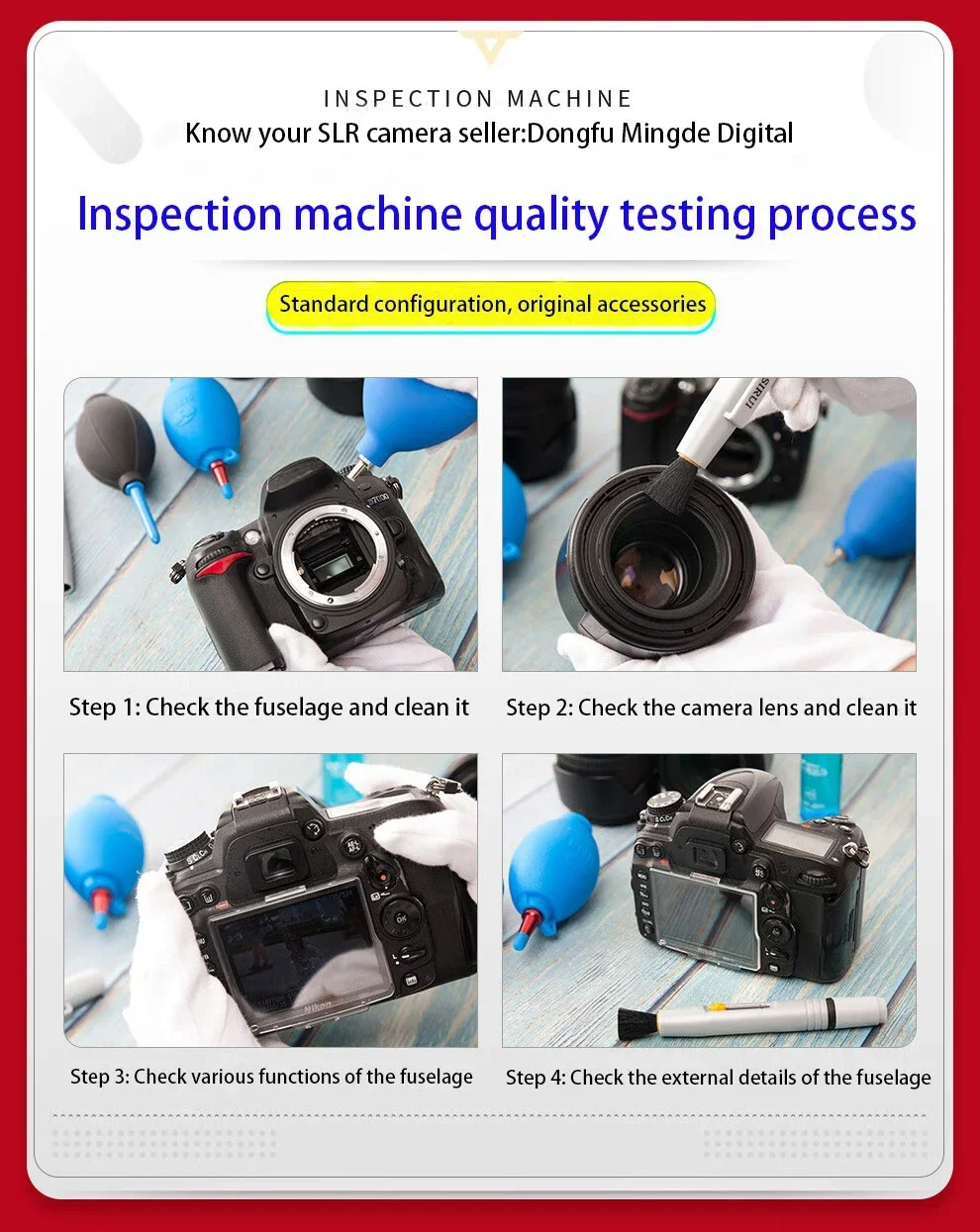 INSPECTION MACHINE
Know your SLR camera seller:Dongfu Mingde Digital

Inspection machine quality testing process

Standard configuration, original accessories

D7000

SIRUI

Step 1: Check the fuselage and clean it

Step 2: Check the camera lens and clean it

Nikon

Step 3: Check various functions of the fuselage

Step 4: Check the external details of the fuselage