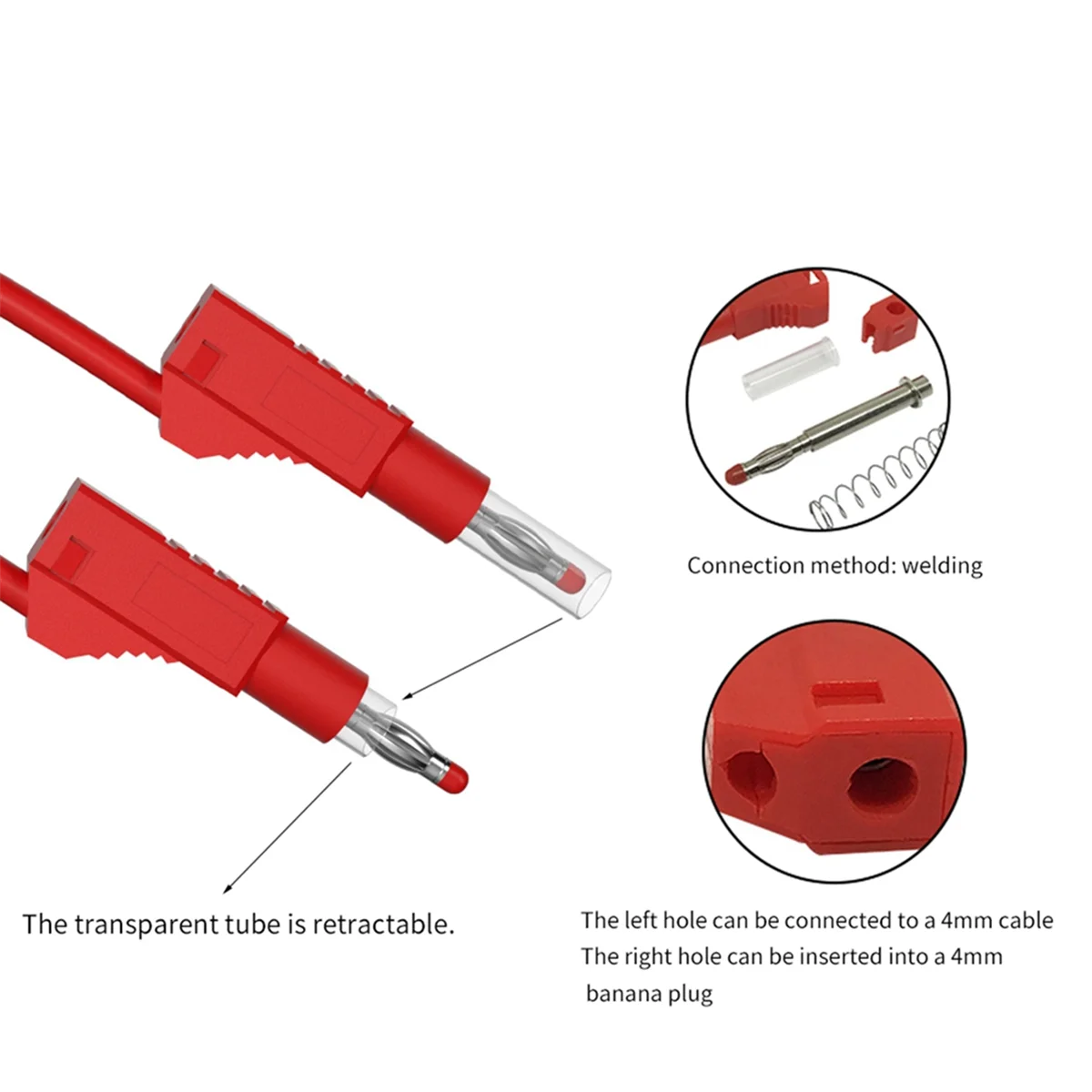 Connection method: welding

The transparent tube is retractable.

The left hole can be connected to a 4mm cable
The right hole can be inserted into a 4mm banana plug