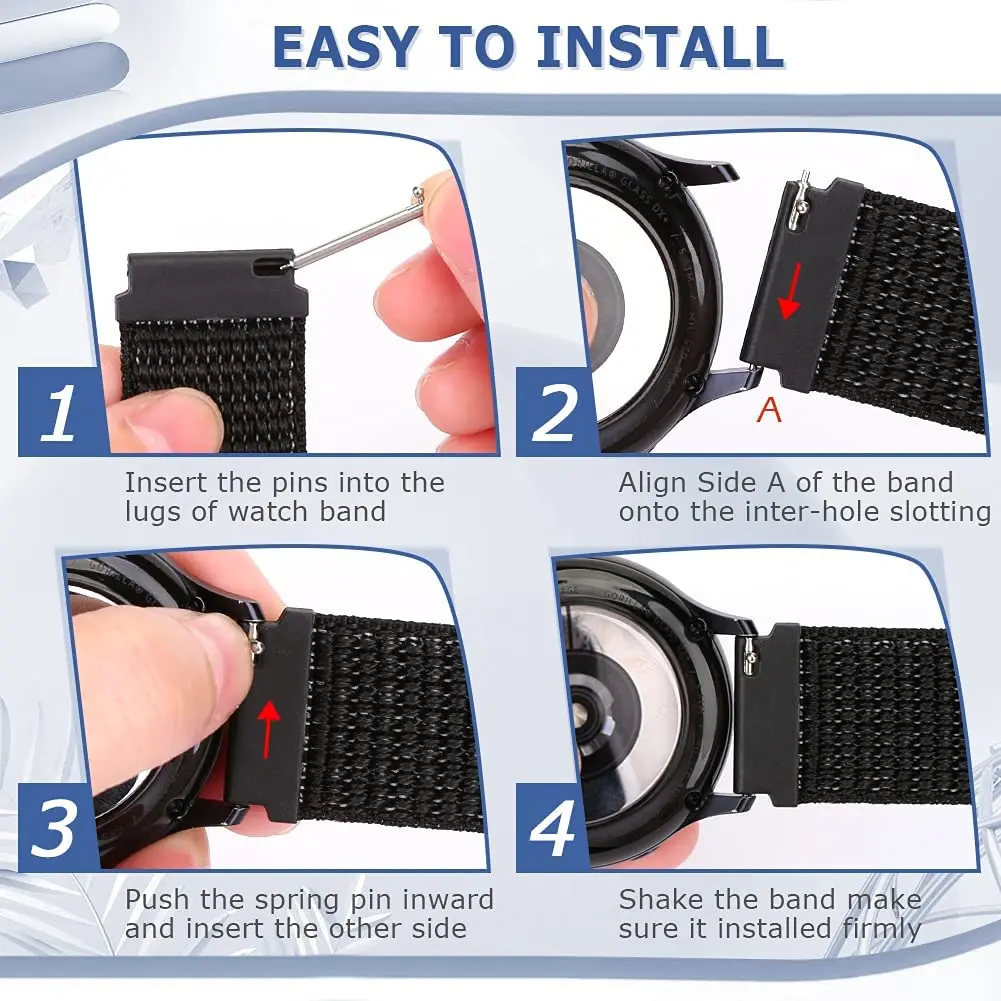 EASY TO INSTALL

1

Insert the pins into the lugs of watch band

2

A

Align Side A of the band onto the inter-hole slotting

3

Push the spring pin inward and insert the other side

4

Shake the band make sure it installed firmly