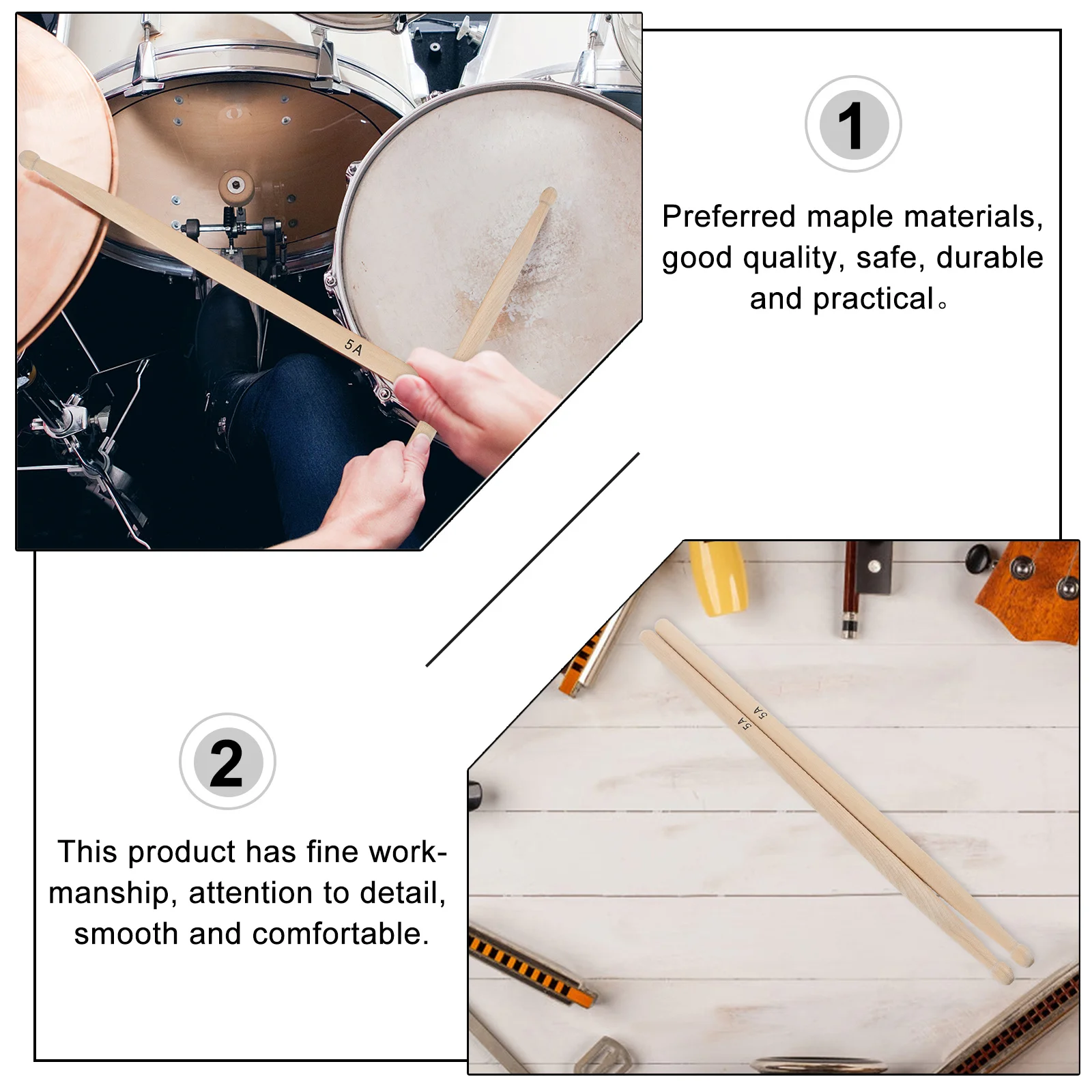 5A

1

Preferred maple materials, good quality, safe, durable and practical。

2

This product has fine workmanship, attention to detail, smooth and comfortable.

5A
5A