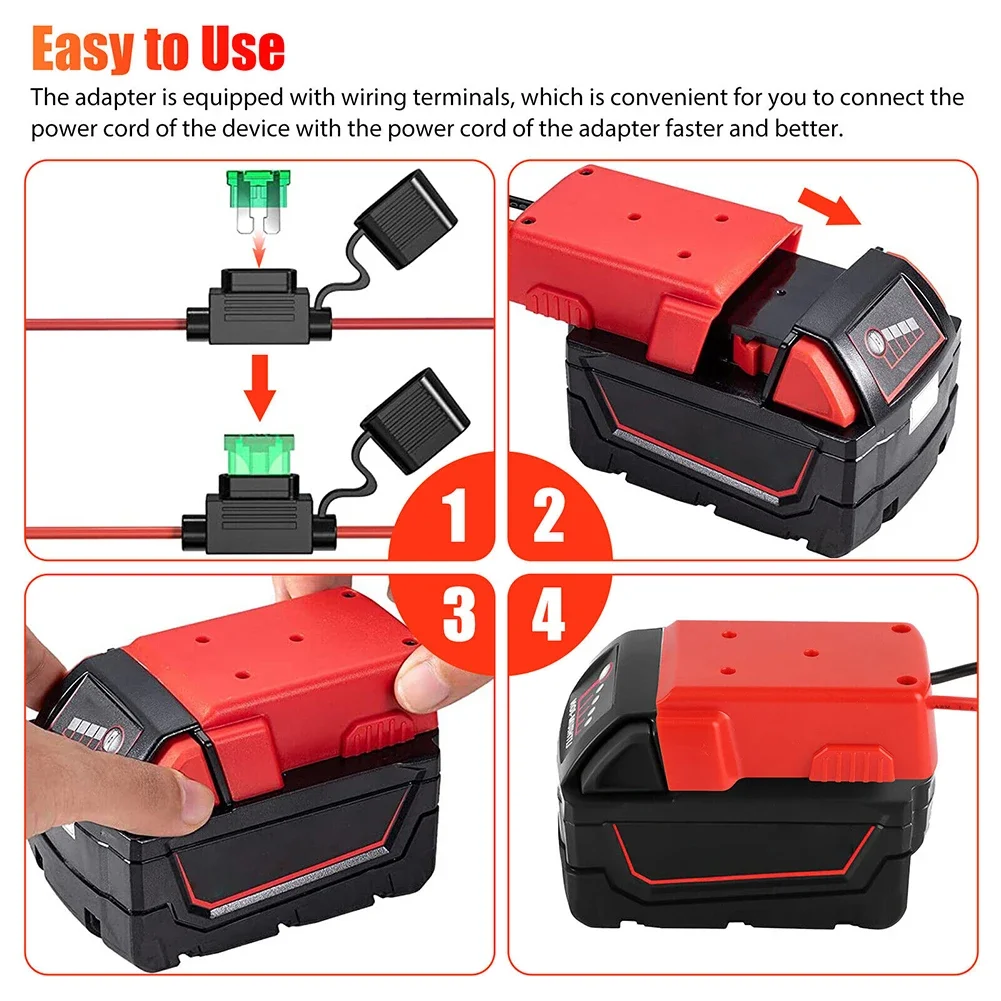 Easy to Use

The adapter is equipped with wiring terminals, which is convenient for you to connect the power cord of the device with the power cord of the adapter faster and better.

1

2

3

4