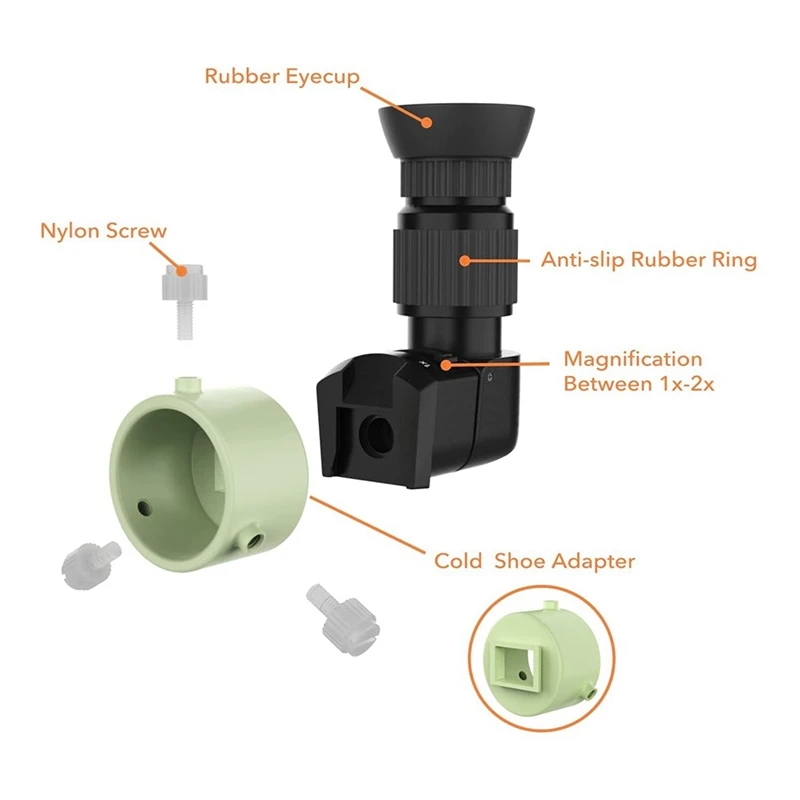 Rubber Eyecup

Nylon Screw

Anti-slip Rubber Ring

Magnification Between 1x-2x

Cold  Shoe Adapter