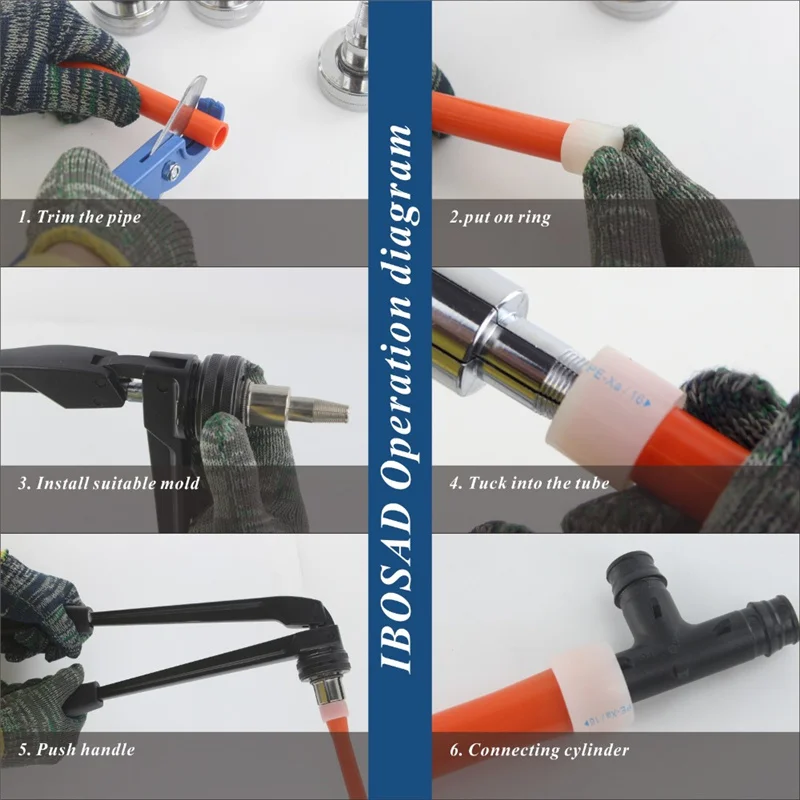 IBOSAD Operation diagram

1. Trim the pipe

2.put on ring

3. Install suitable mold

4. Tuck into the tube

PE-Xa / 16

5. Push handle

6. Connecting cylinder

PE-Xa / 16