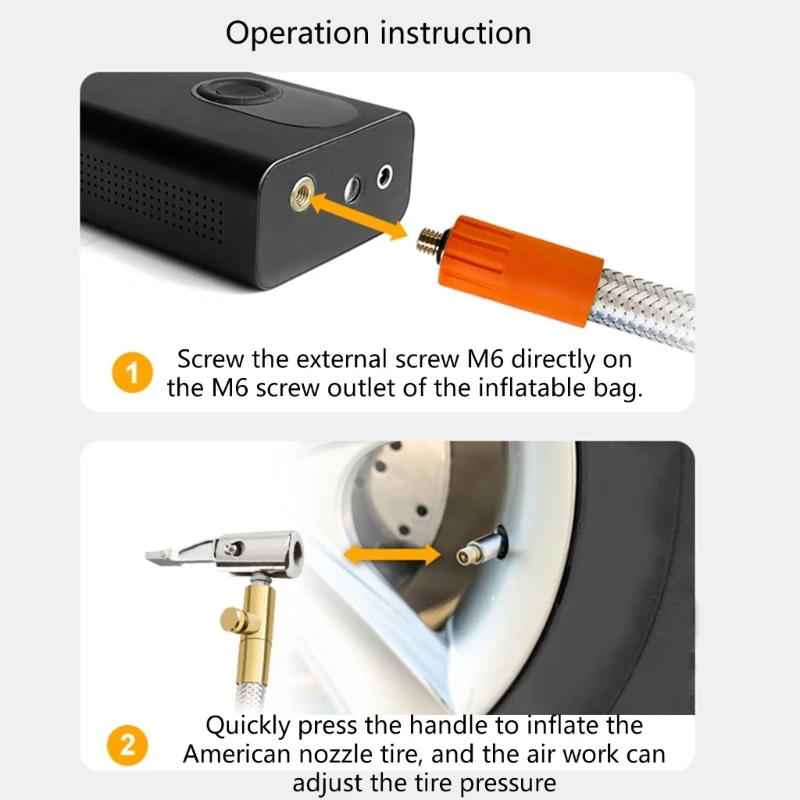 Operation instruction

1 Screw the external screw M6 directly on the M6 screw outlet of the inflatable bag.

2 Quickly press the handle to inflate the American nozzle tire, and the air work can adjust the tire pressure