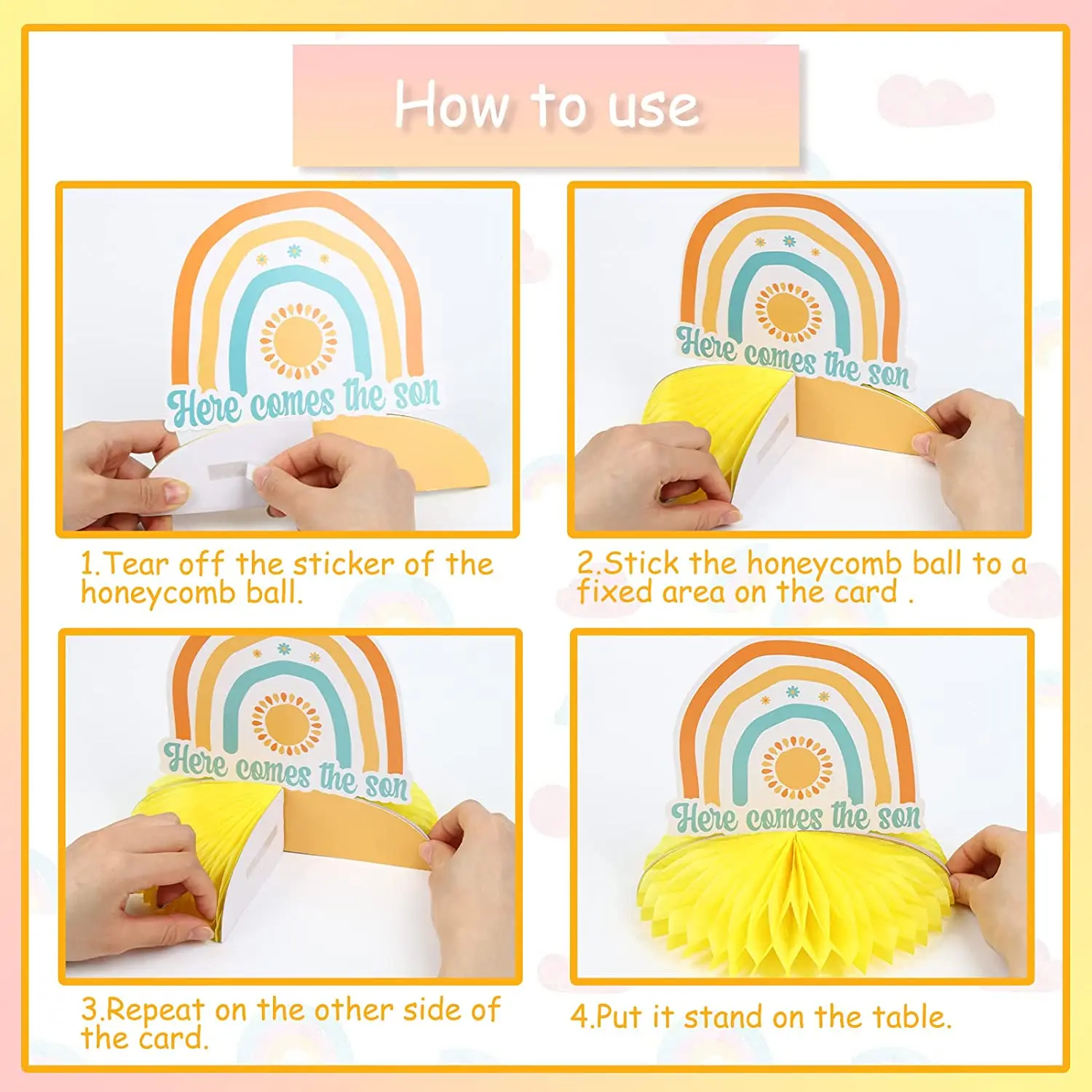 How to use

Here comes the son

1.Tear off the sticker of the honeycomb ball.

Here comes the son

2.Stick the honeycomb ball to a fixed area on the card .

Here comes the son

3.Repeat on the other side of the card.

Here comes the son

4.Put it stand on the table.