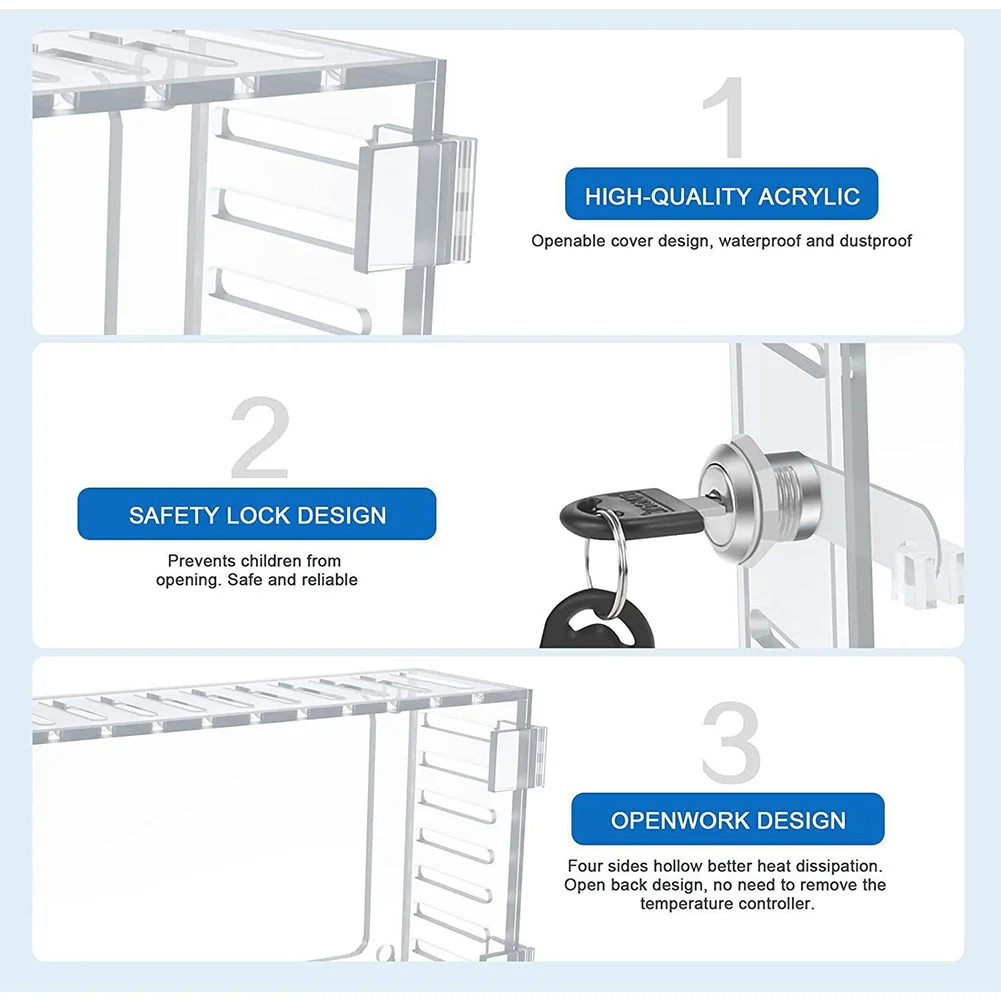 1

HIGH-QUALITY ACRYLIC

Openable cover design, waterproof and dustproof

2

SAFETY LOCK DESIGN

Prevents children from opening. Safe and reliable

3

OPENWORK DESIGN

Four sides hollow better heat dissipation. Open back design, no need to remove the temperature controller.