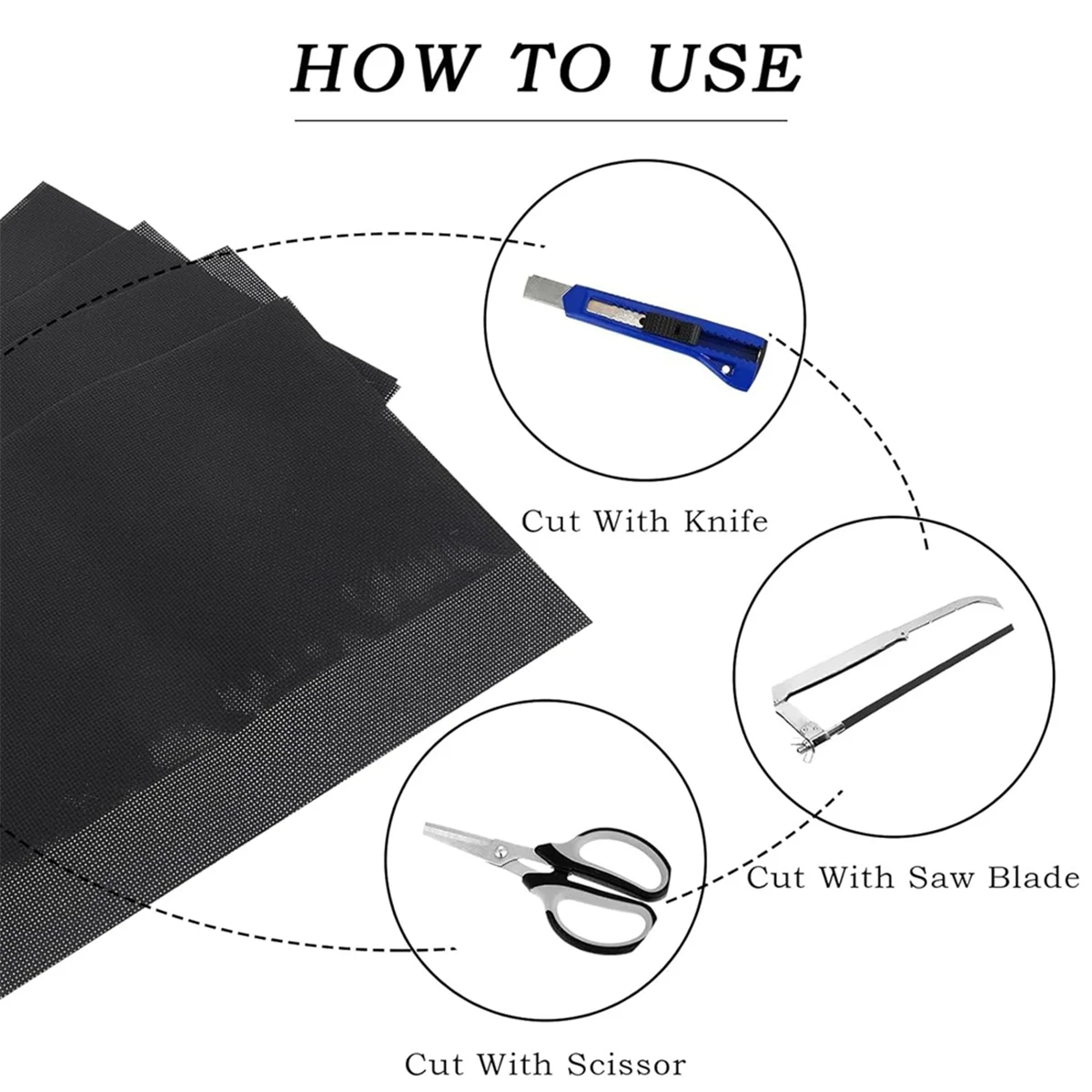 HOW TO USE

Cut With Knife

Cut With Saw Blade

Cut With Scissor