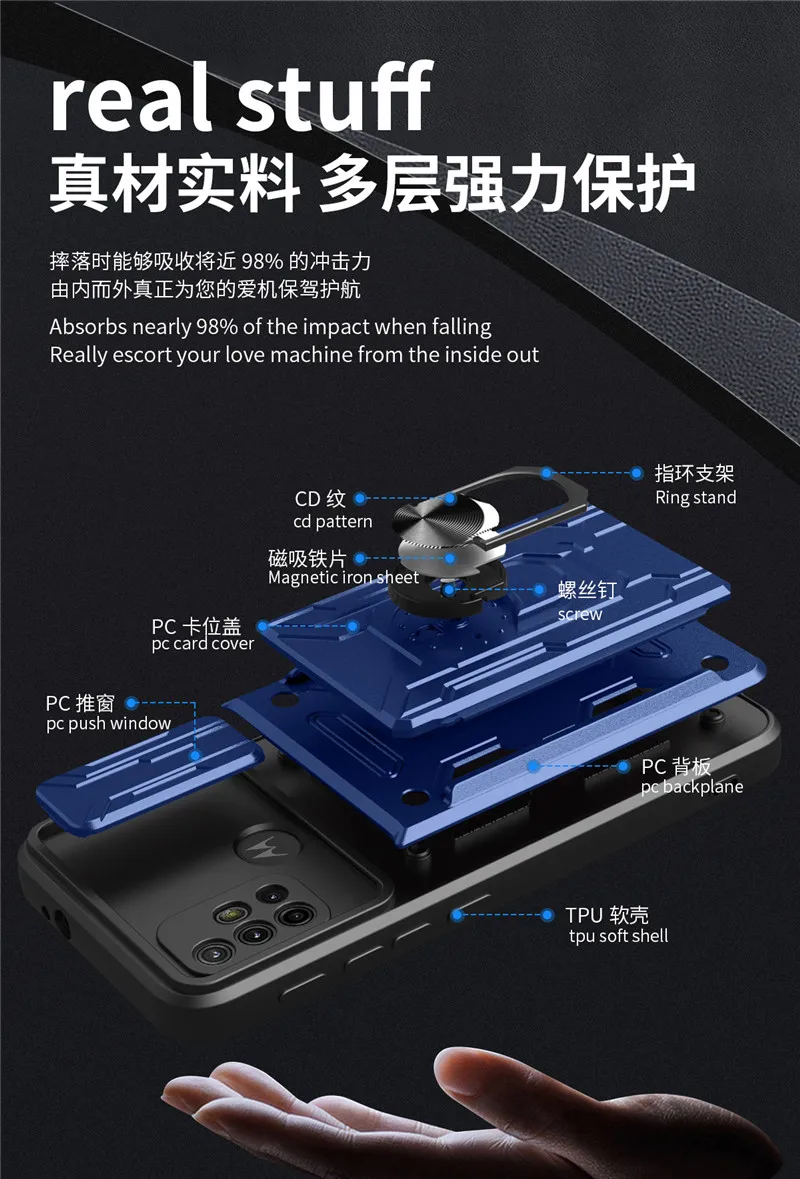 real stuff
真材实料 多层强力保护

摔落时能够吸收将近 98% 的冲击力
由内而外真正为您的爱机保驾护航

Absorbs nearly 98% of the impact when falling
Really escort your love machine from the inside out

指环支架
Ring stand

CD 纹
cd pattern

磁吸铁片
Magnetic iron sheet

螺丝钉
screw

PC 卡位盖
pc card cover

PC 推窗
pc push window

PC 背板
pc backplane

TPU 软壳
tpu soft shell