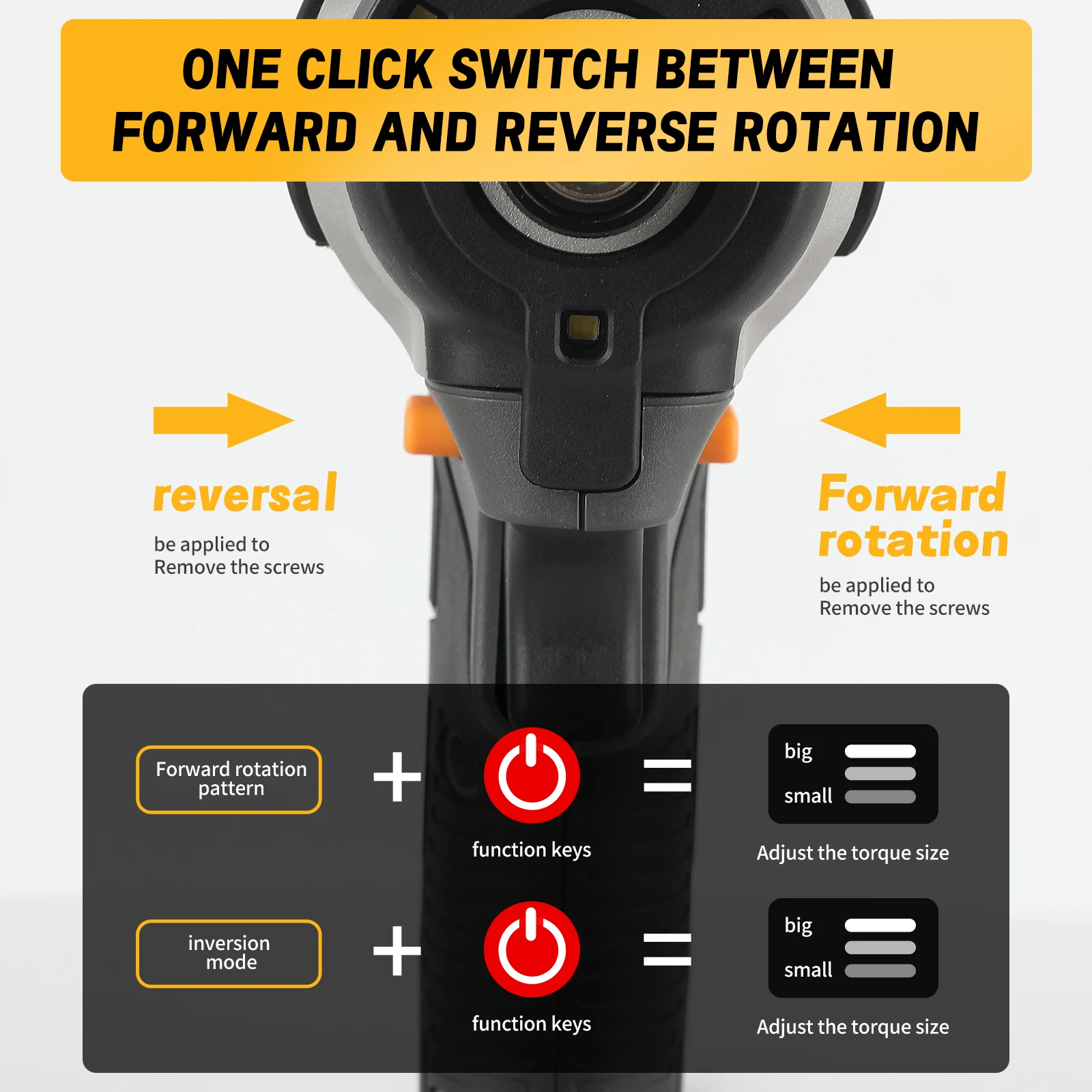 ONE CLICK SWITCH BETWEEN FORWARD AND REVERSE ROTATION

reversal

be applied to
Remove the screws

Forward rotation

be applied to
Remove the screws

Forward rotation pattern + function keys = big small Adjust the torque size

inversion mode + function keys = big small Adjust the torque size