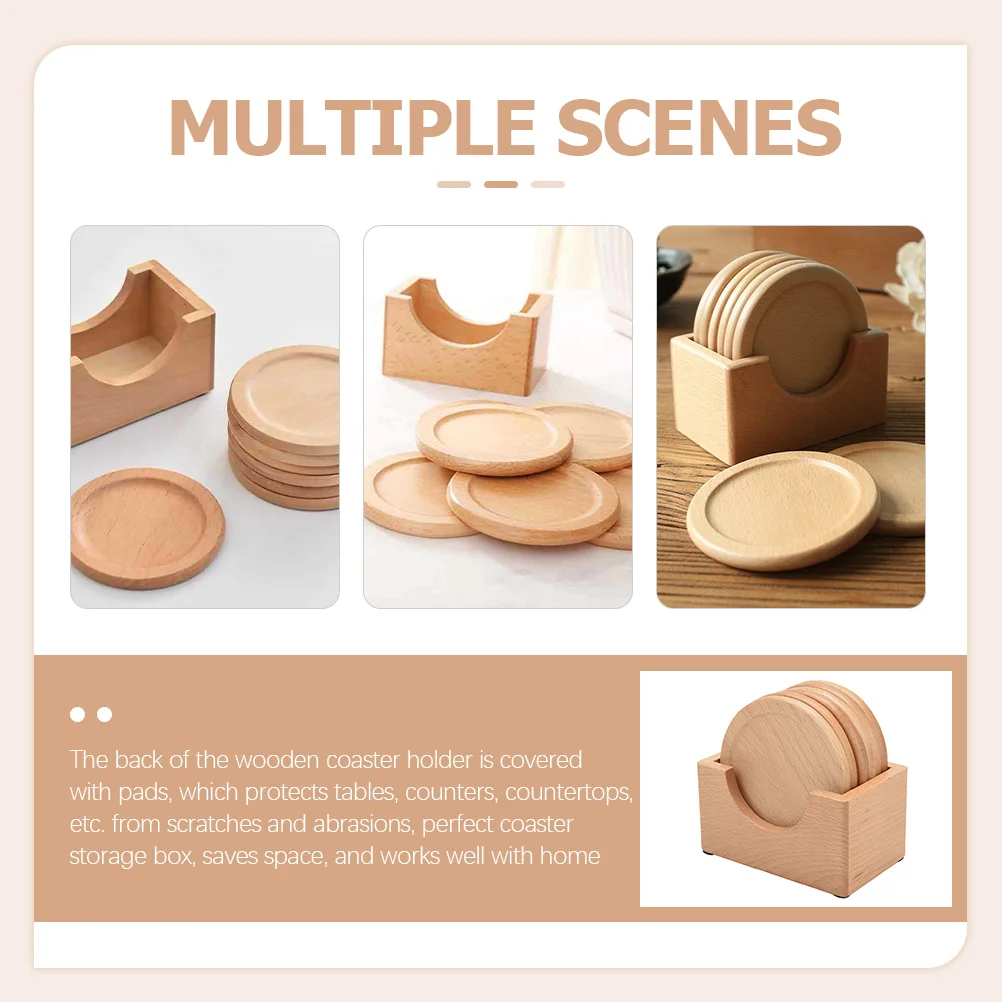 MULTIPLE SCENES

The back of the wooden coaster holder is covered with pads, which protects tables, counters, countertops, etc. from scratches and abrasions, perfect coaster storage box, saves space, and works well with home