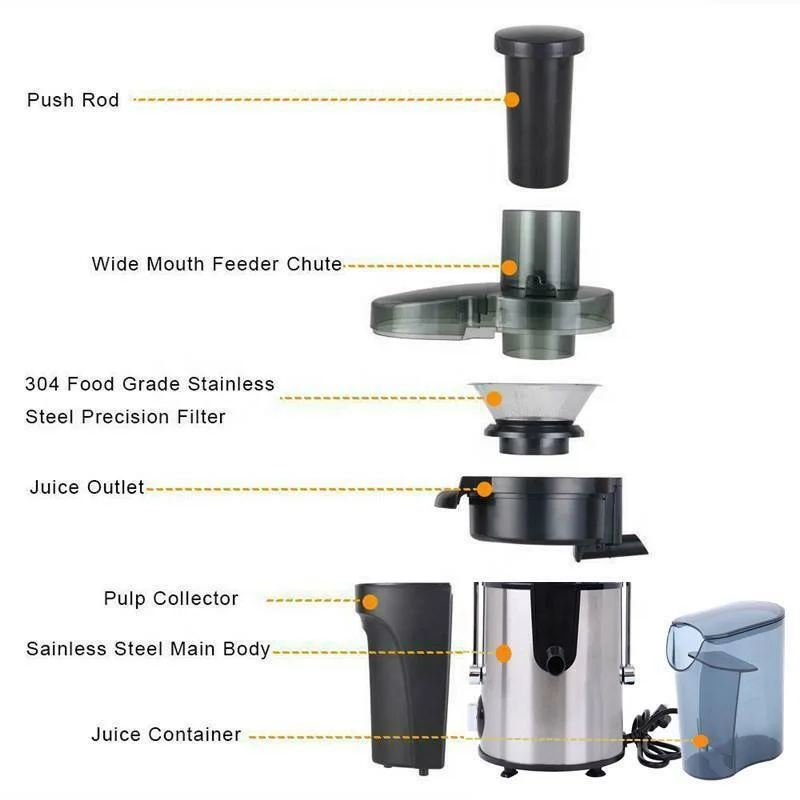 Push Rod

Wide Mouth Feeder Chute

304 Food Grade Stainless Steel Precision Filter

Juice Outlet

Pulp Collector

Sainless Steel Main Body

Juice Container