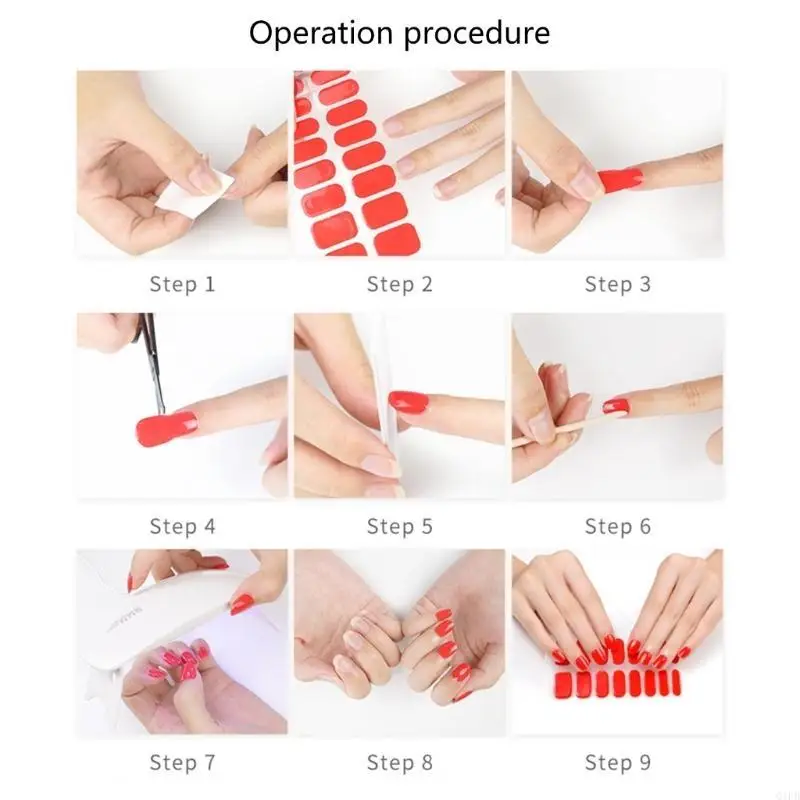 Operation procedure

Step 1

Step 2

Step 3

Step 4

Step 5

Step 6

Step 7

Step 8

Step 9