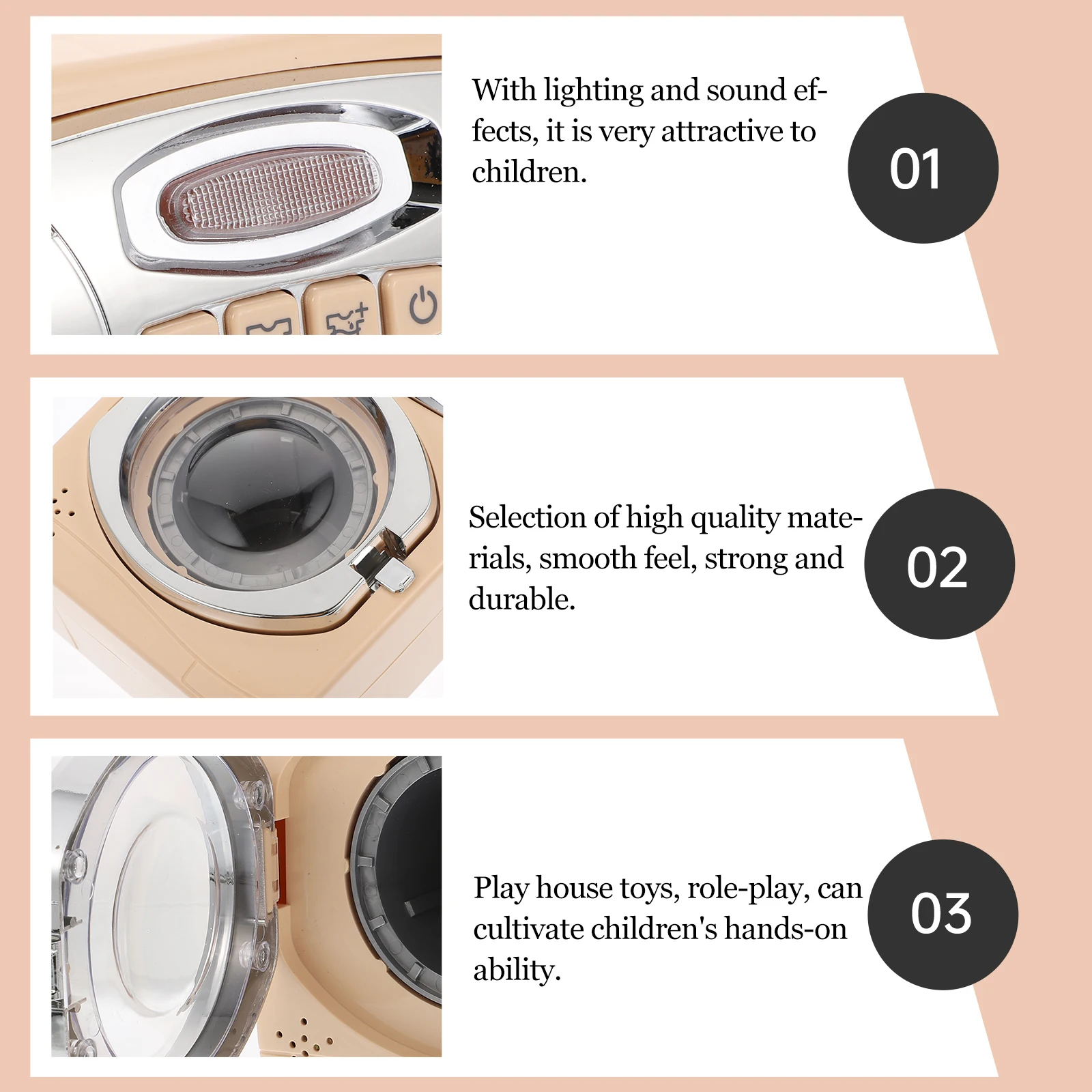 With lighting and sound effects, it is very attractive to children.

01

Selection of high quality materials, smooth feel, strong and durable.

02

Play house toys, role-play, can cultivate children's hands-on ability.

03