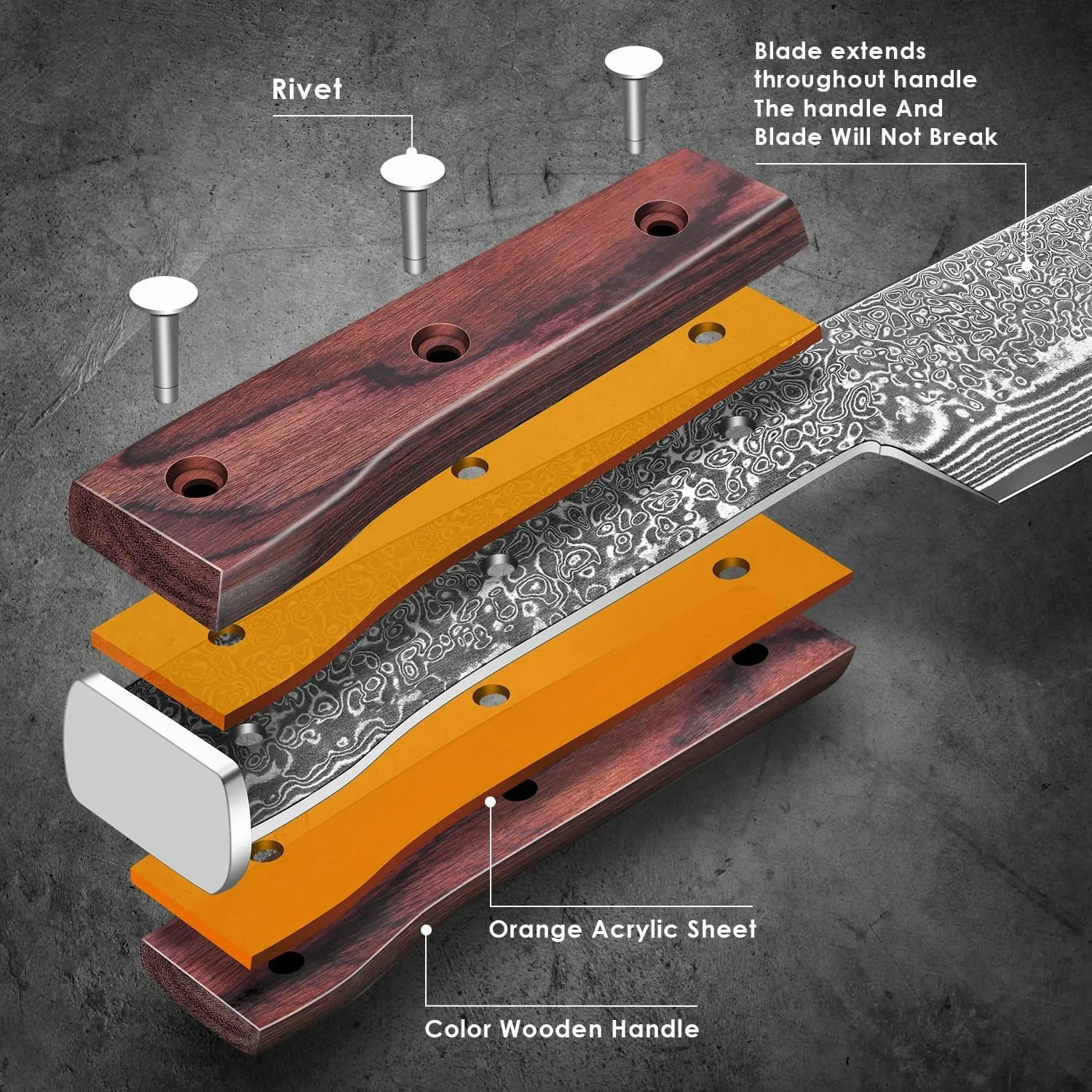 Rivet

Blade extends throughout handle The handle And Blade Will Not Break

Orange Acrylic Sheet

Color Wooden Handle