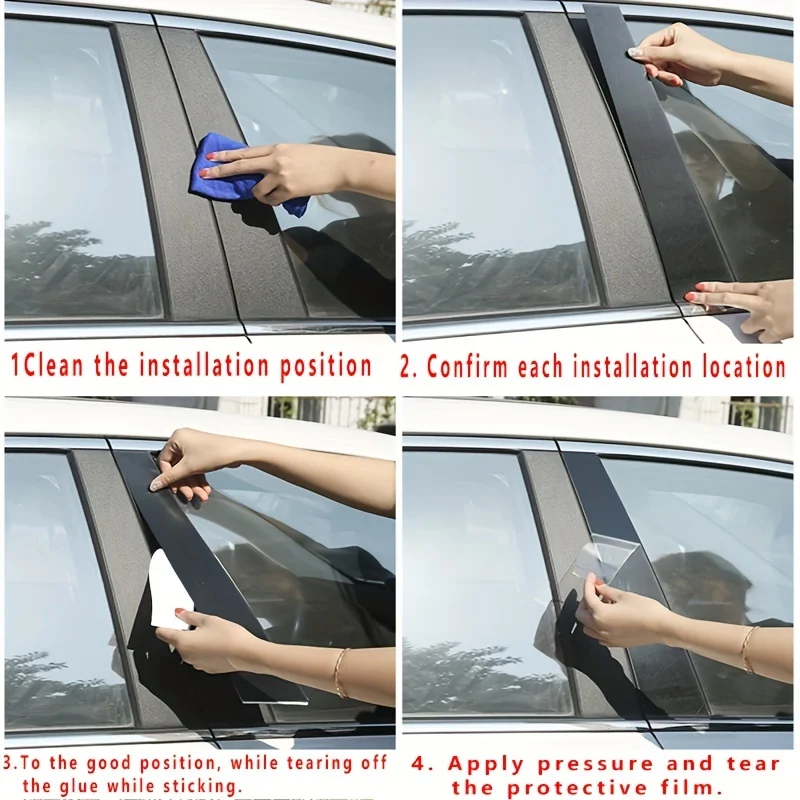 1Clean the installation position

2. Confirm each installation location

3.To the good position, while tearing off the glue while sticking.

4. Apply pressure and tear the protective film.