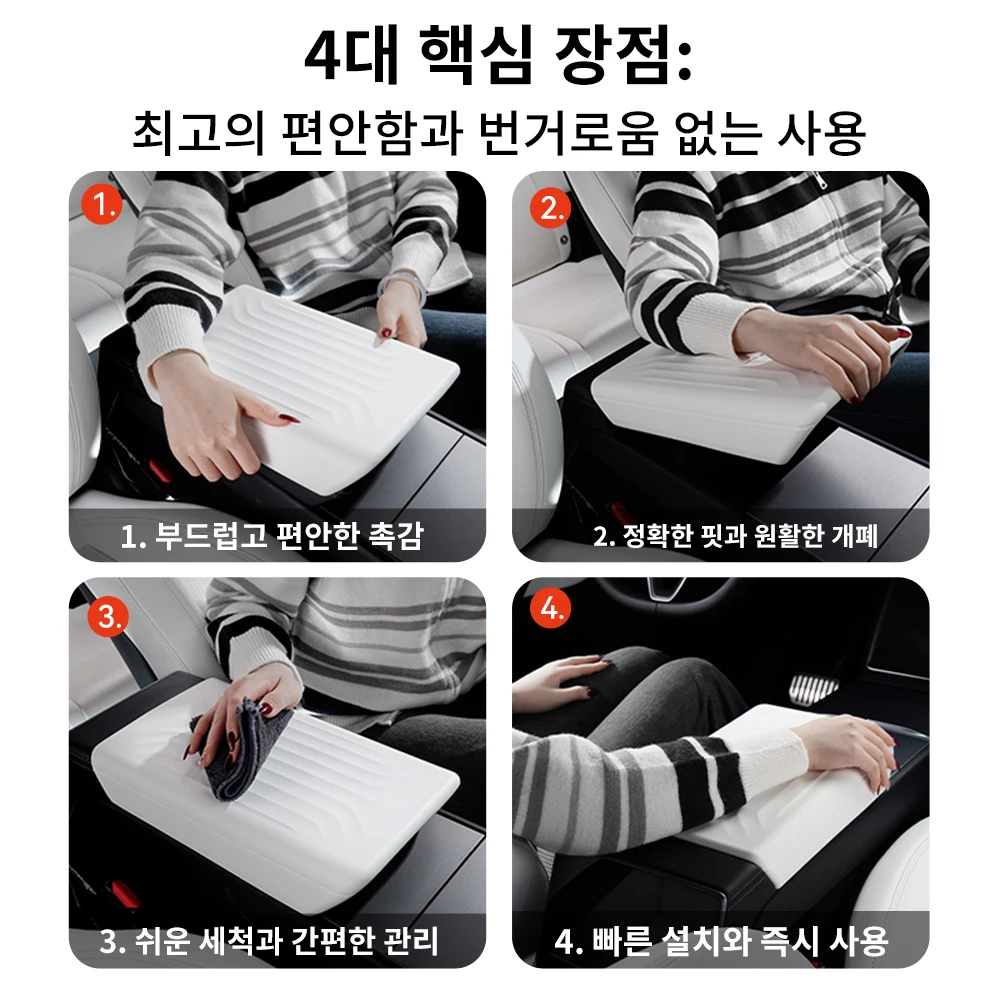 4대 핵심 장점:
최고의 편안함과 번거로움 없는 사용

1.
1. 부드럽고 편안한 촉감

2.
2. 정확한 핏과 원활한 개폐

3.
3. 쉬운 세척과 간편한 관리

4.
4. 빠른 설치와 즉시 사용