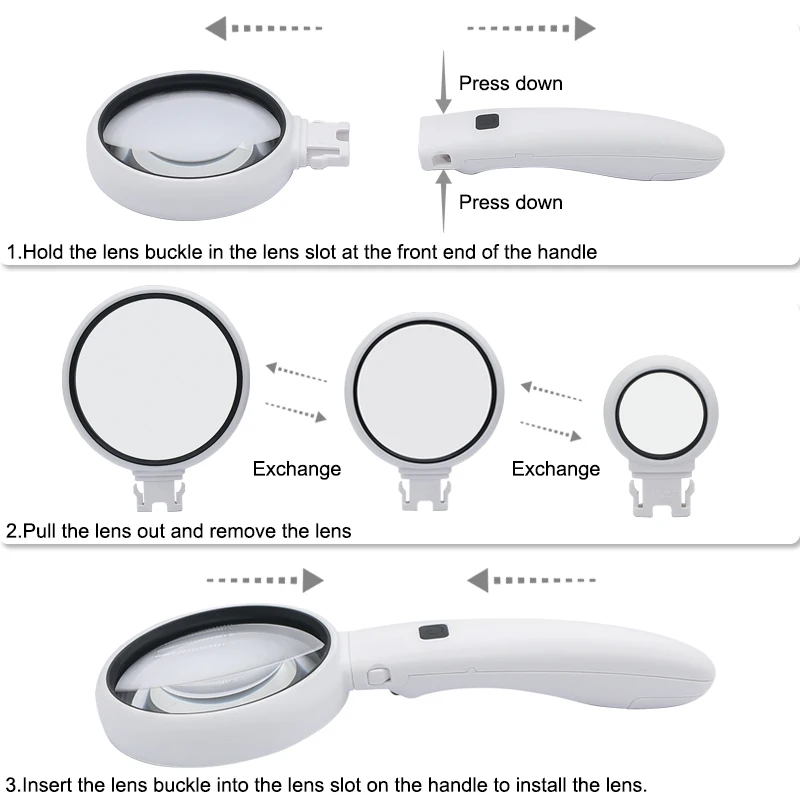 Press down

Press down

1.Hold the lens buckle in the lens slot at the front end of the handle

Exchange

Exchange

2.Pull the lens out and remove the lens

3.Insert the lens buckle into the lens slot on the handle to install the lens.