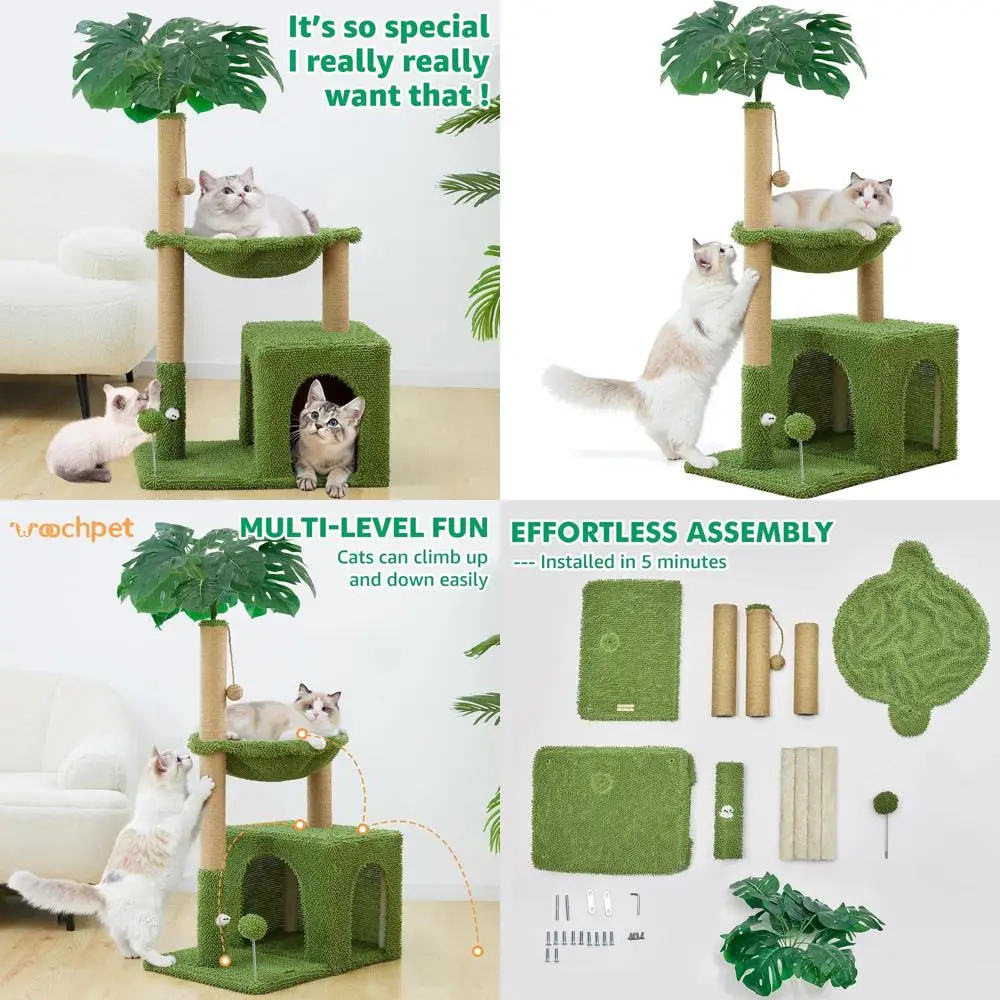 It's so special
I really really
want that !

woochpet

MULTI-LEVEL FUN
Cats can climb up
and down easily

EFFORTLESS ASSEMBLY
--- Installed in 5 minutes