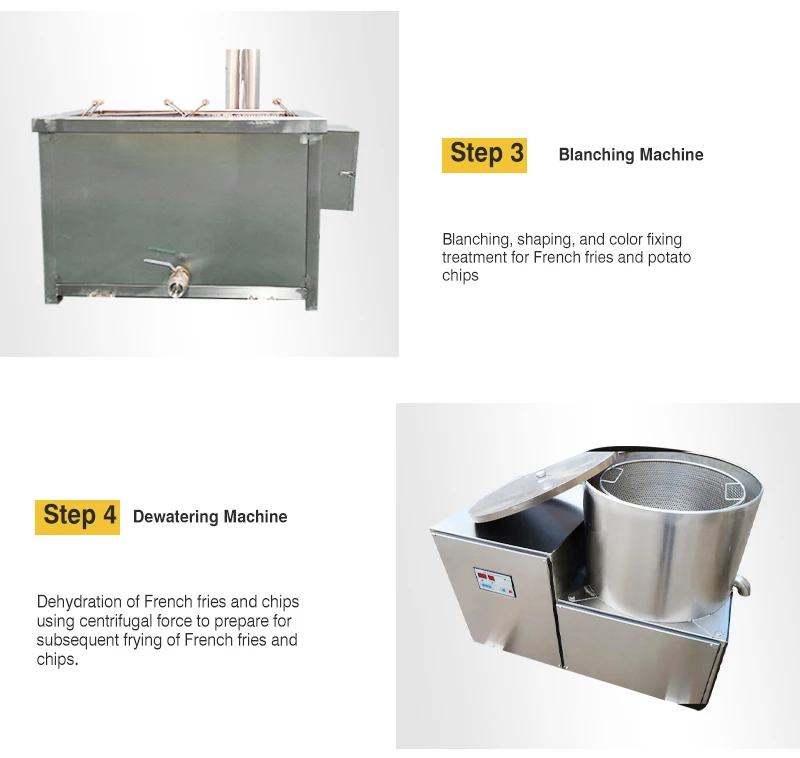 Step 3 Blanching Machine

Blanching, shaping, and color fixing treatment for French fries and potato chips

Step 4 Dewatering Machine

Dehydration of French fries and chips using centrifugal force to prepare for subsequent frying of French fries and chips.