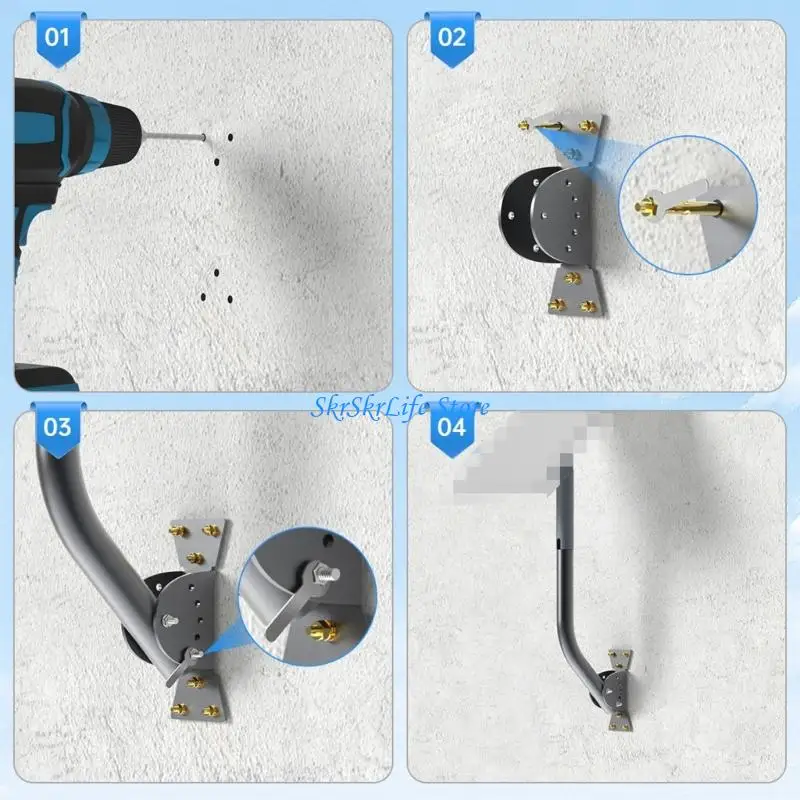 01

02

SkrSkrLife Store

03

04