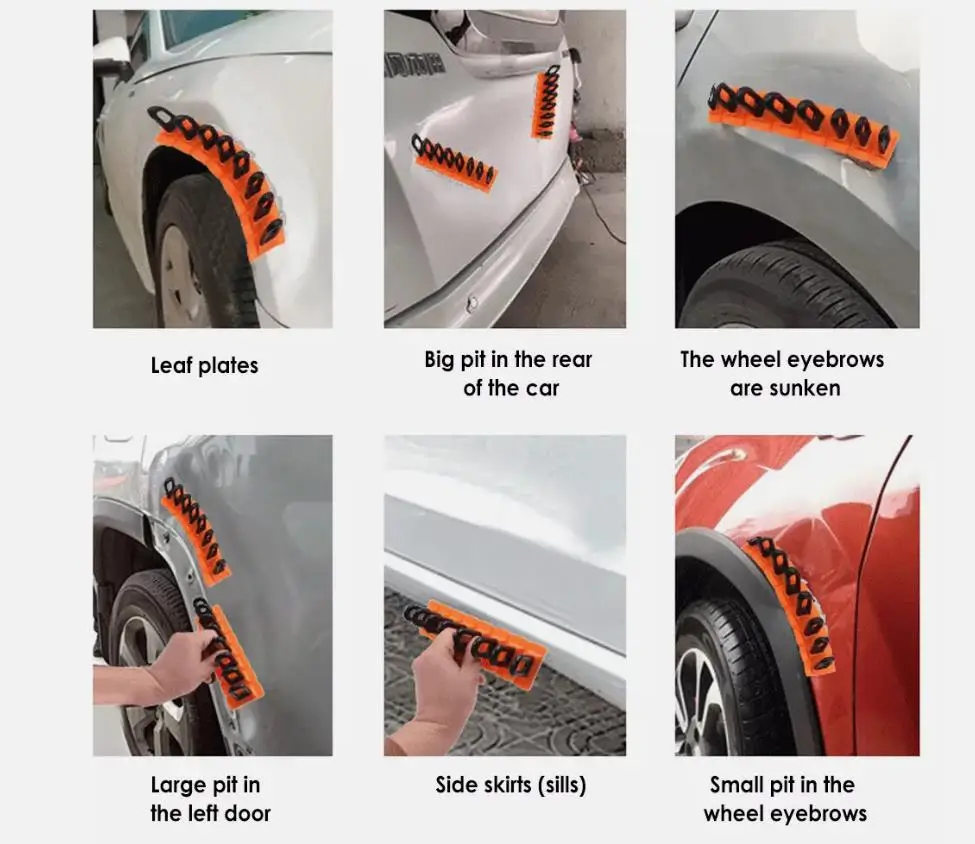 Leaf plates

Big pit in the rear of the car

The wheel eyebrows are sunken

Large pit in the left door

Side skirts (sills)

Small pit in the wheel eyebrows