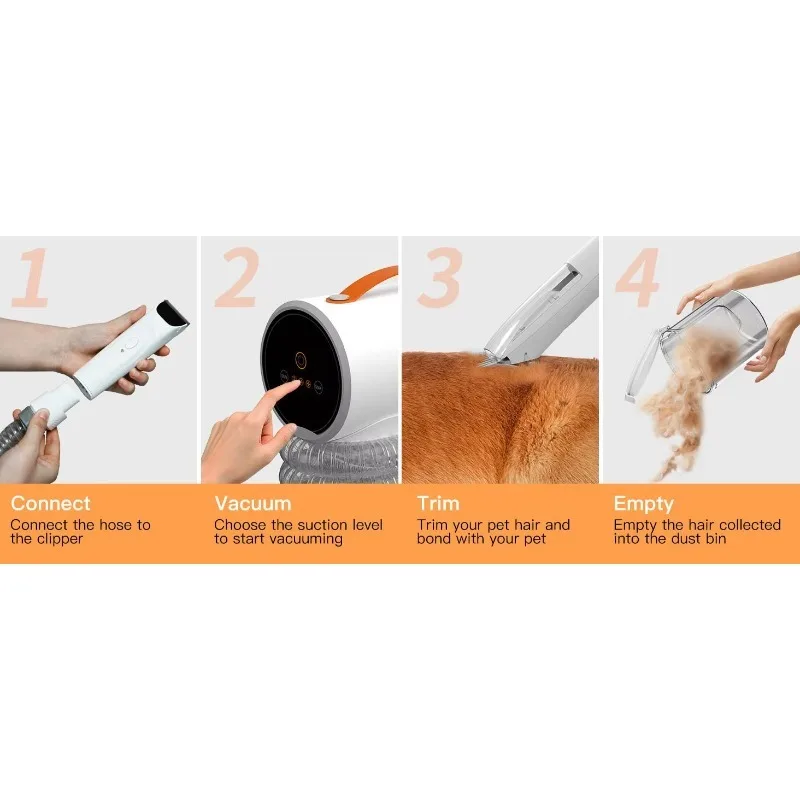 1

Connect

Connect the hose to the clipper

2

Vacuum

Choose the suction level to start vacuuming

3

Trim

Trim your pet hair and bond with your pet

4

Empty

Empty the hair collected into the dust bin