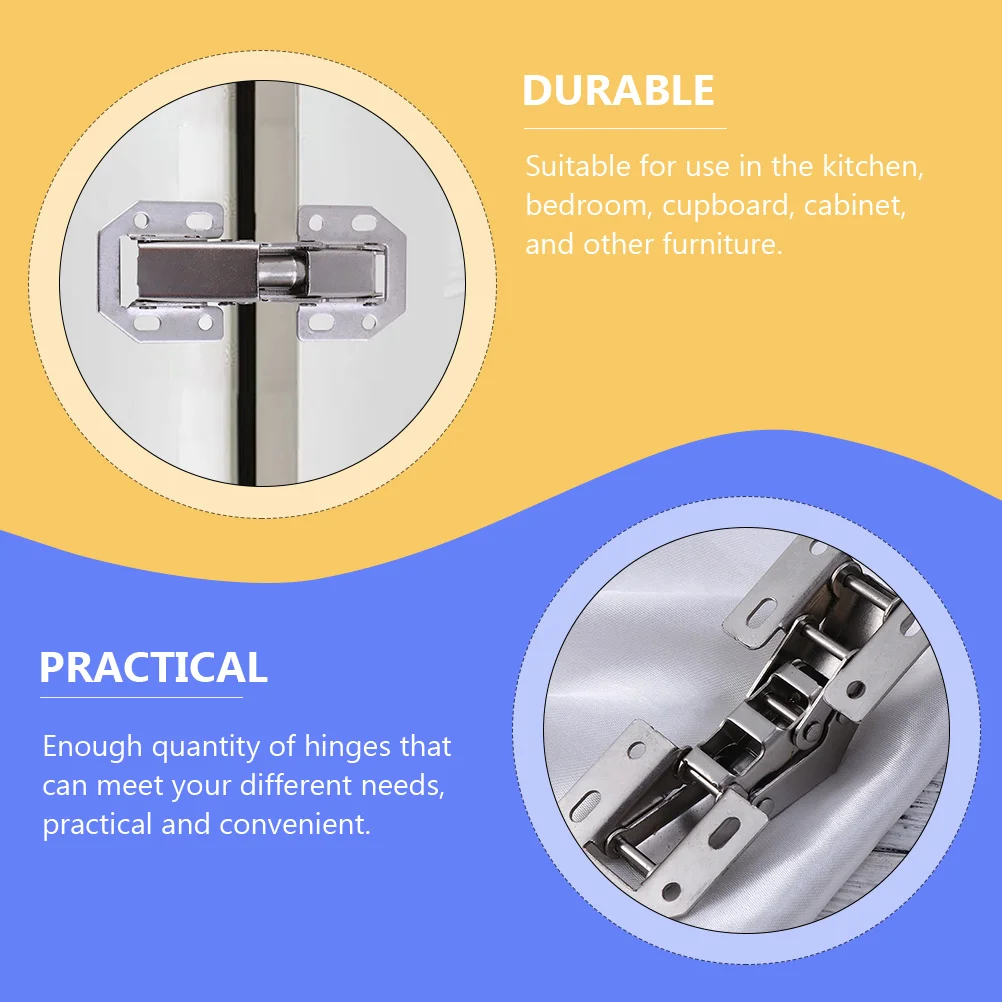 DURABLE

Suitable for use in the kitchen, bedroom, cupboard, cabinet, and other furniture.

PRACTICAL

Enough quantity of hinges that can meet your different needs, practical and convenient.