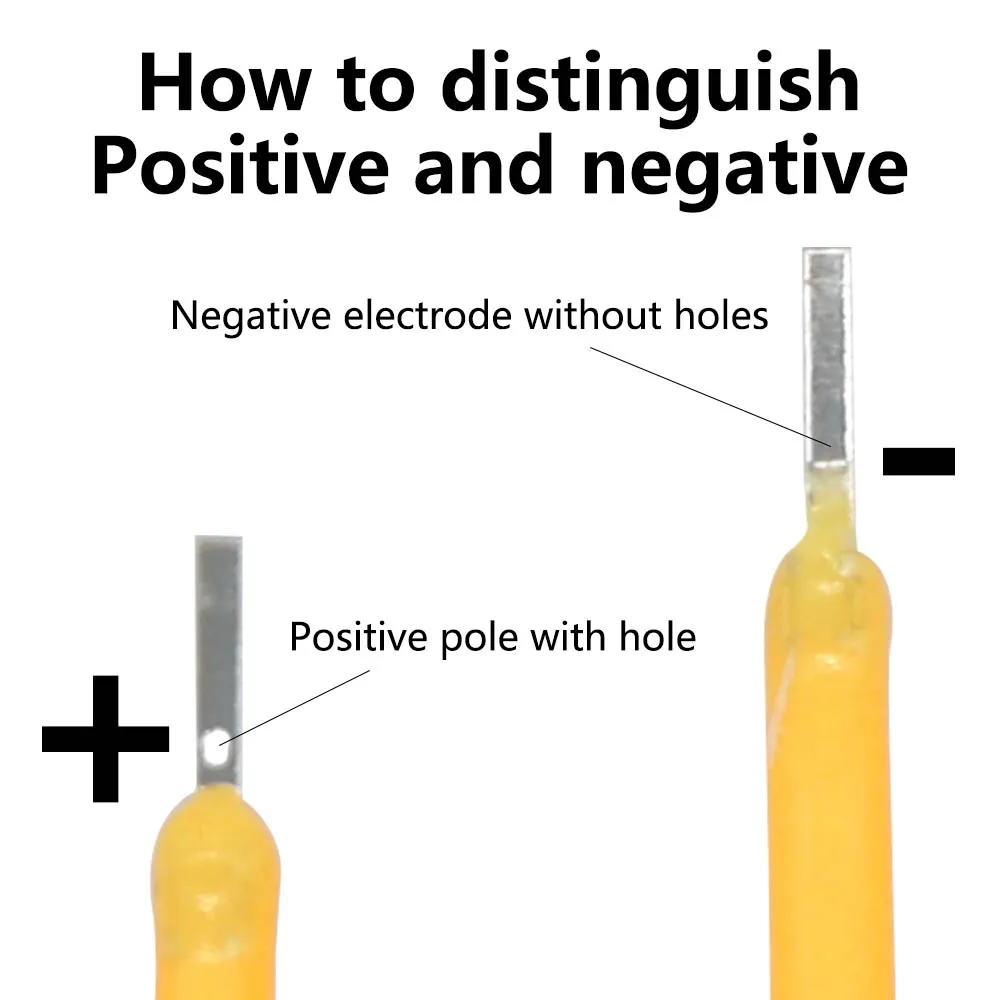 How to distinguish Positive and negative

Negative electrode without holes

-

Positive pole with hole

+