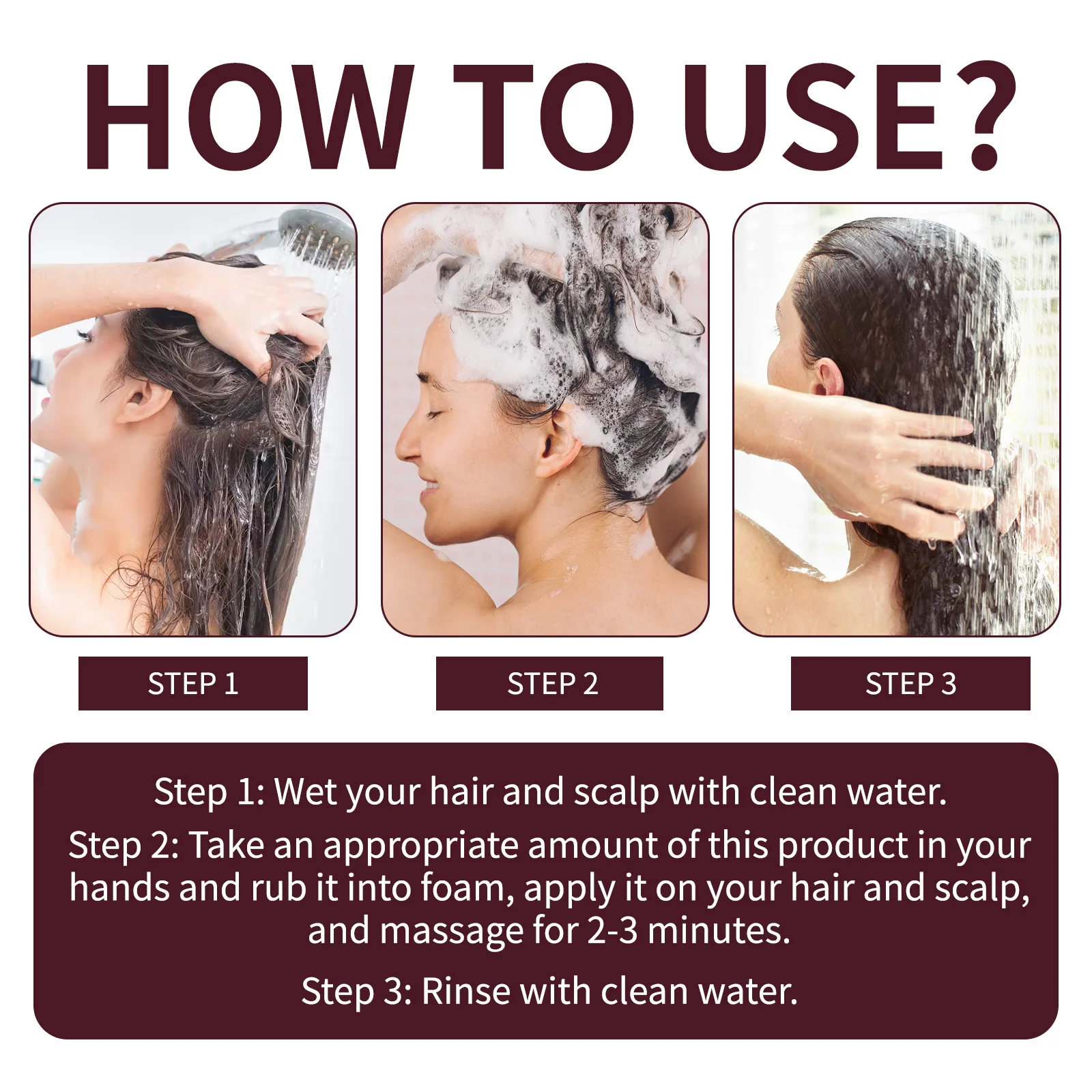 HOW TO USE?

STEP 1

STEP 2

STEP 3

Step 1: Wet your hair and scalp with clean water.

Step 2: Take an appropriate amount of this product in your hands and rub it into foam, apply it on your hair and scalp, and massage for 2-3 minutes.

Step 3: Rinse with clean water.