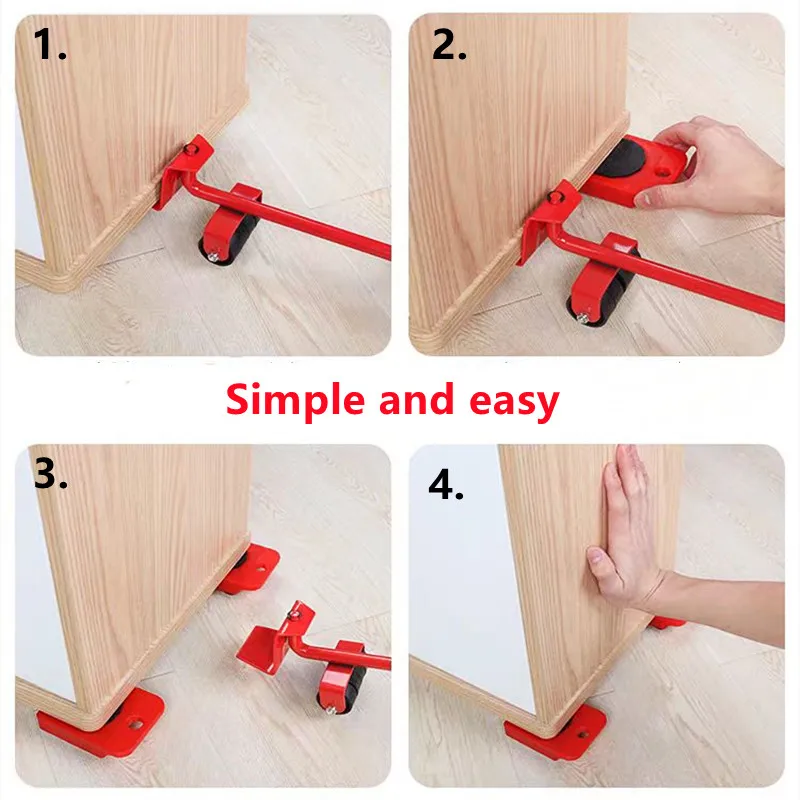 1.

2.

Simple and easy

3.

4.