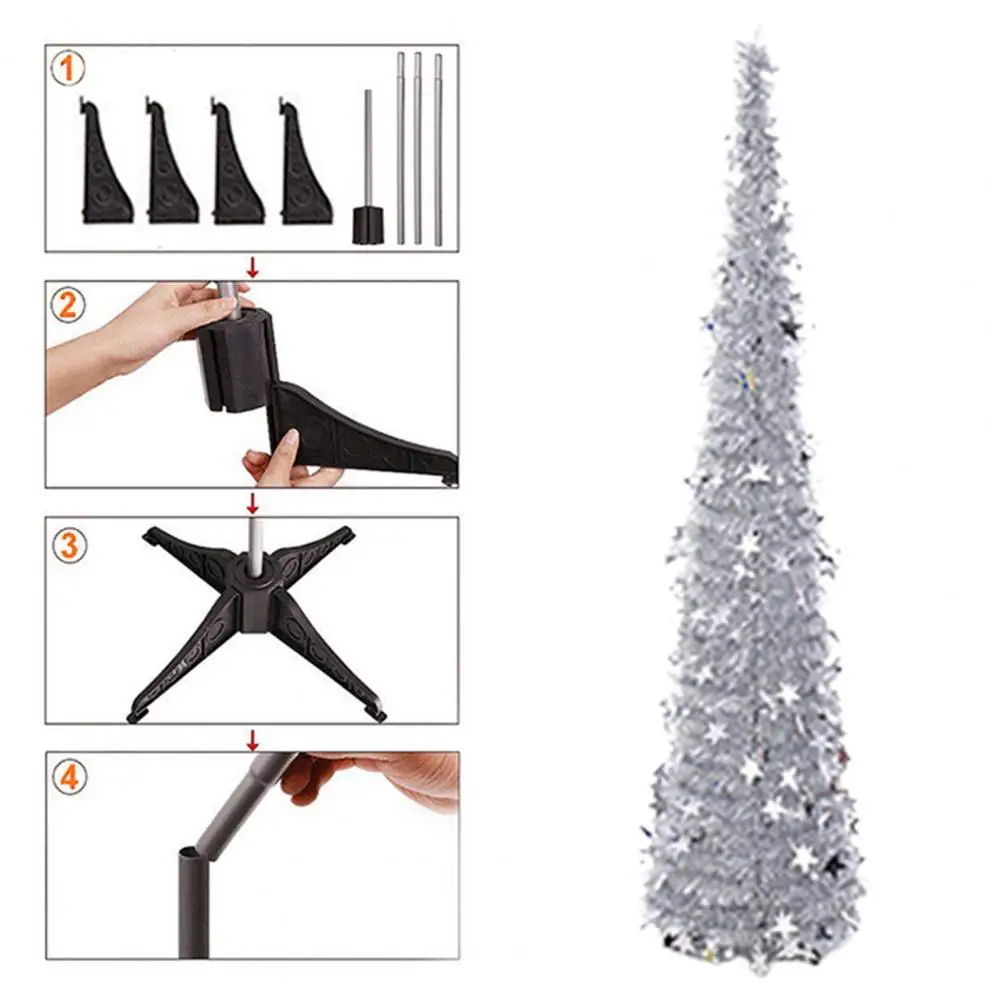 1

2

3

4