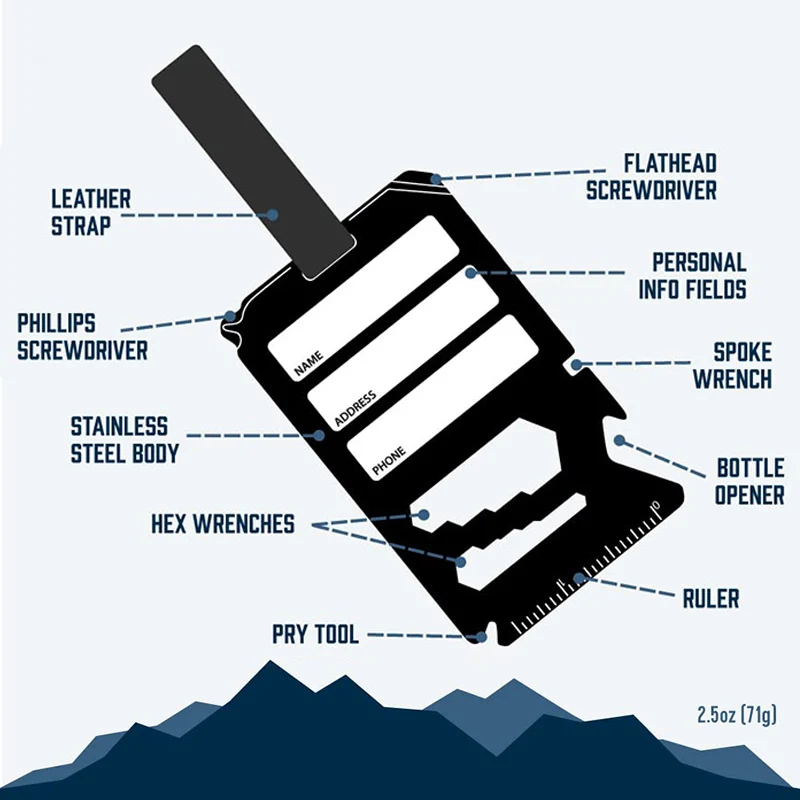 LEATHER STRAP

FLATHEAD SCREWDRIVER

PERSONAL INFO FIELDS

PHILLIPS SCREWDRIVER

NAME

ADDRESS

PHONE

SPOKE WRENCH

STAINLESS STEEL BODY

BOTTLE OPENER

HEX WRENCHES

RULER

PRY TOOL

2.5oz (71g)