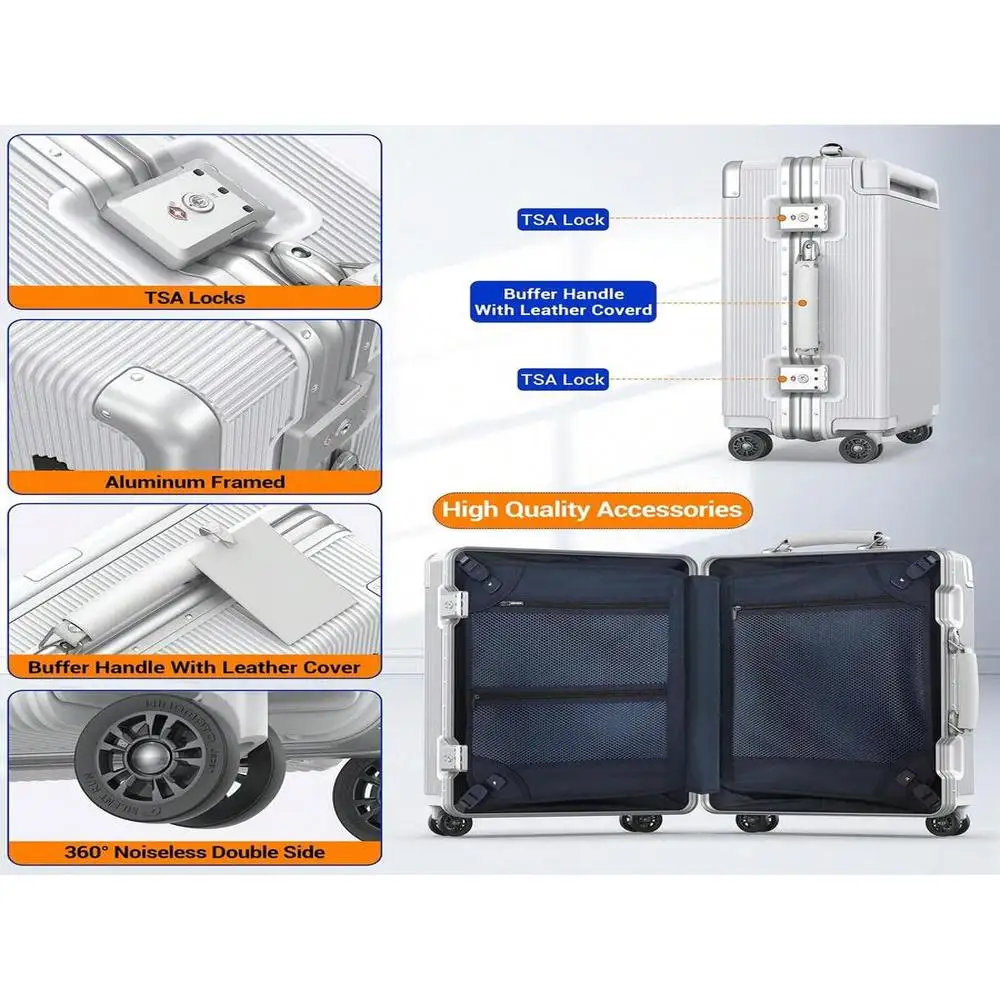 TSA Locks

Aluminum Framed

Buffer Handle With Leather Cover

360° Noiseless Double Side

TSA Lock

Buffer Handle
With Leather Coverd

TSA Lock

High Quality Accessories