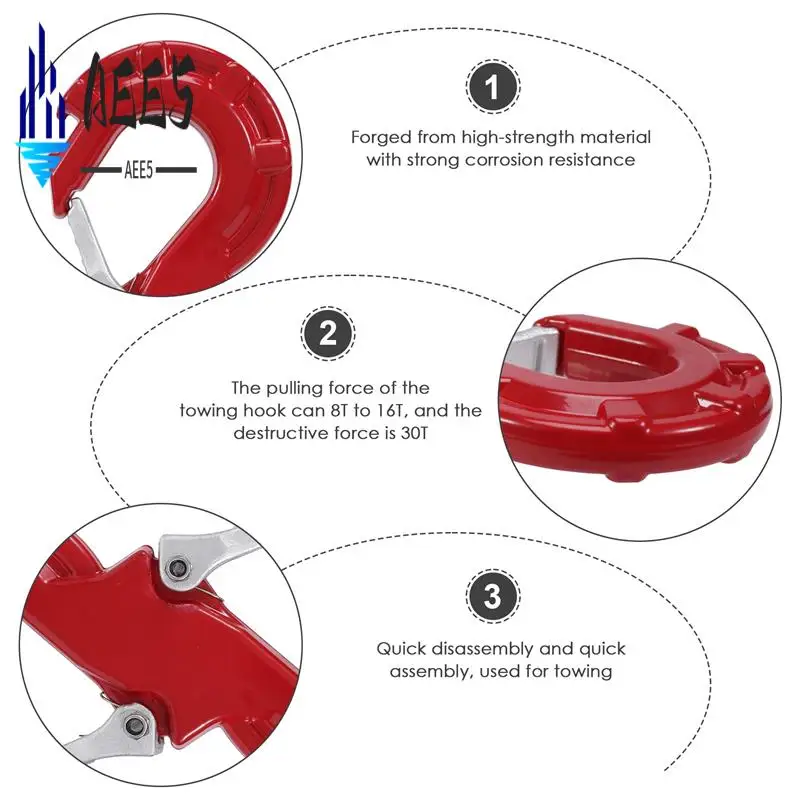 AEE5
AEE5

1

Forged from high-strength material with strong corrosion resistance

2

The pulling force of the towing hook can 8T to 16T, and the destructive force is 30T

3

Quick disassembly and quick assembly, used for towing