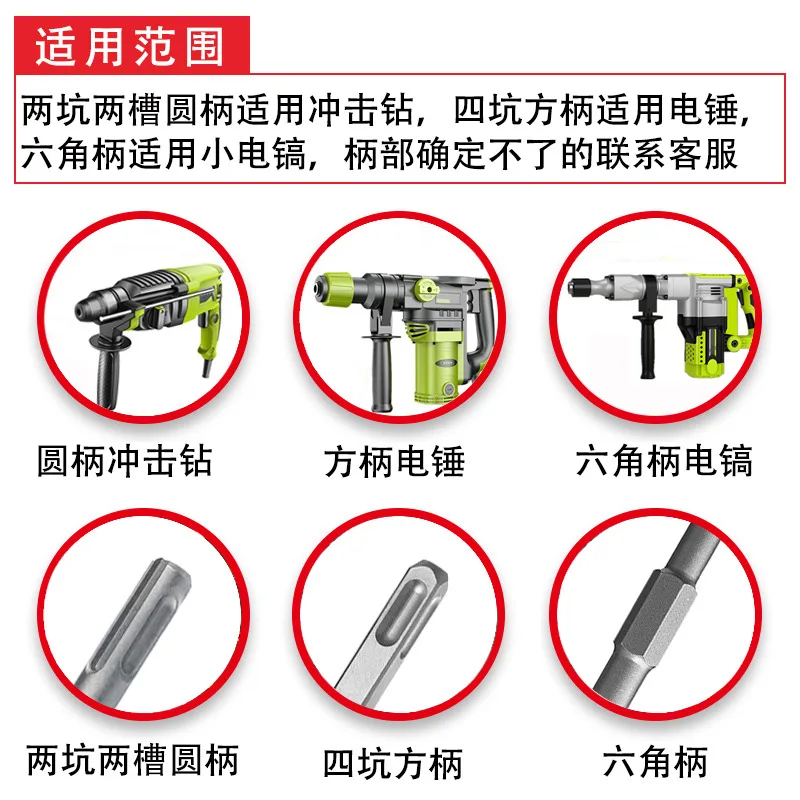 适用范围

两坑两槽圆柄适用冲击钻，四坑方柄适用电锤，六角柄适用小电镐，柄部确定不了的联系客服

圆柄冲击钻

方柄电锤

六角柄电镐

两坑两槽圆柄

四坑方柄

六角柄