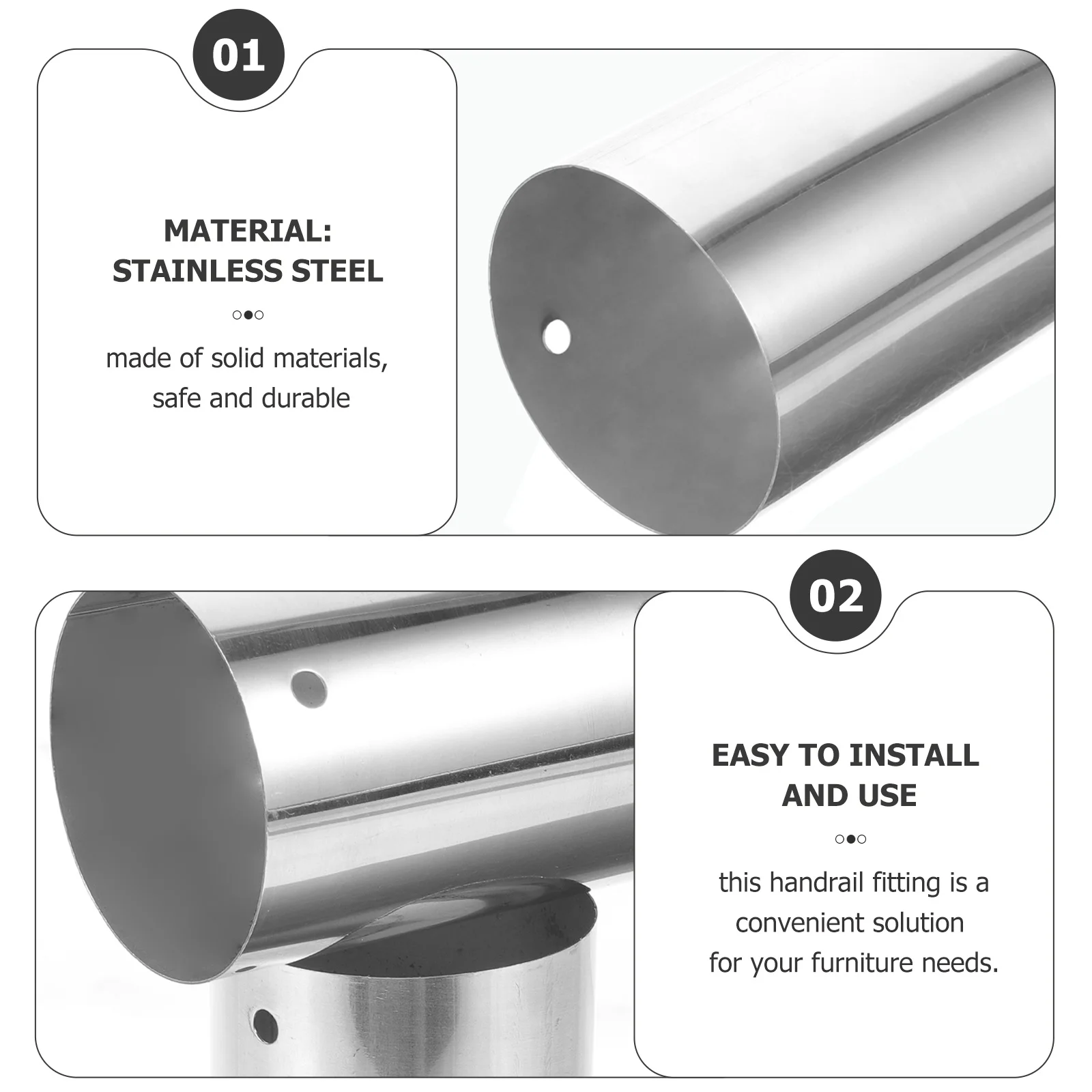 01

MATERIAL:
STAINLESS STEEL

made of solid materials, safe and durable

02

EASY TO INSTALL
AND USE

this handrail fitting is a convenient solution for your furniture needs.