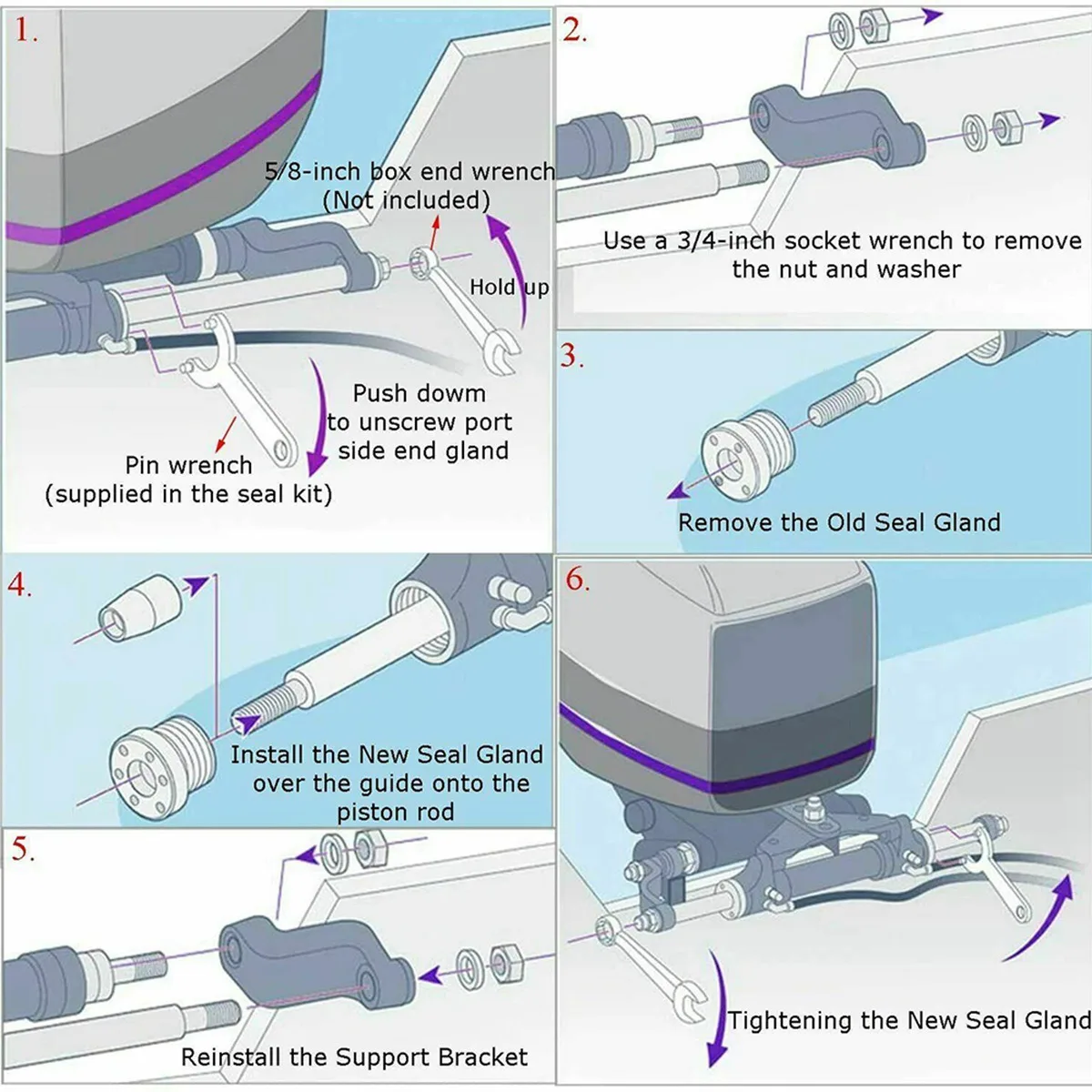 1.

5/8-inch box end wrench (Not included)

Hold up

Push dowm to unscrew port side end gland

Pin wrench (supplied in the seal kit)

2.

Use a 3/4-inch socket wrench to remove the nut and washer

3.

Remove the Old Seal Gland

4.

Install the New Seal Gland over the guide onto the piston rod

5.

Reinstall the Support Bracket

6.

Tightening the New Seal Gland