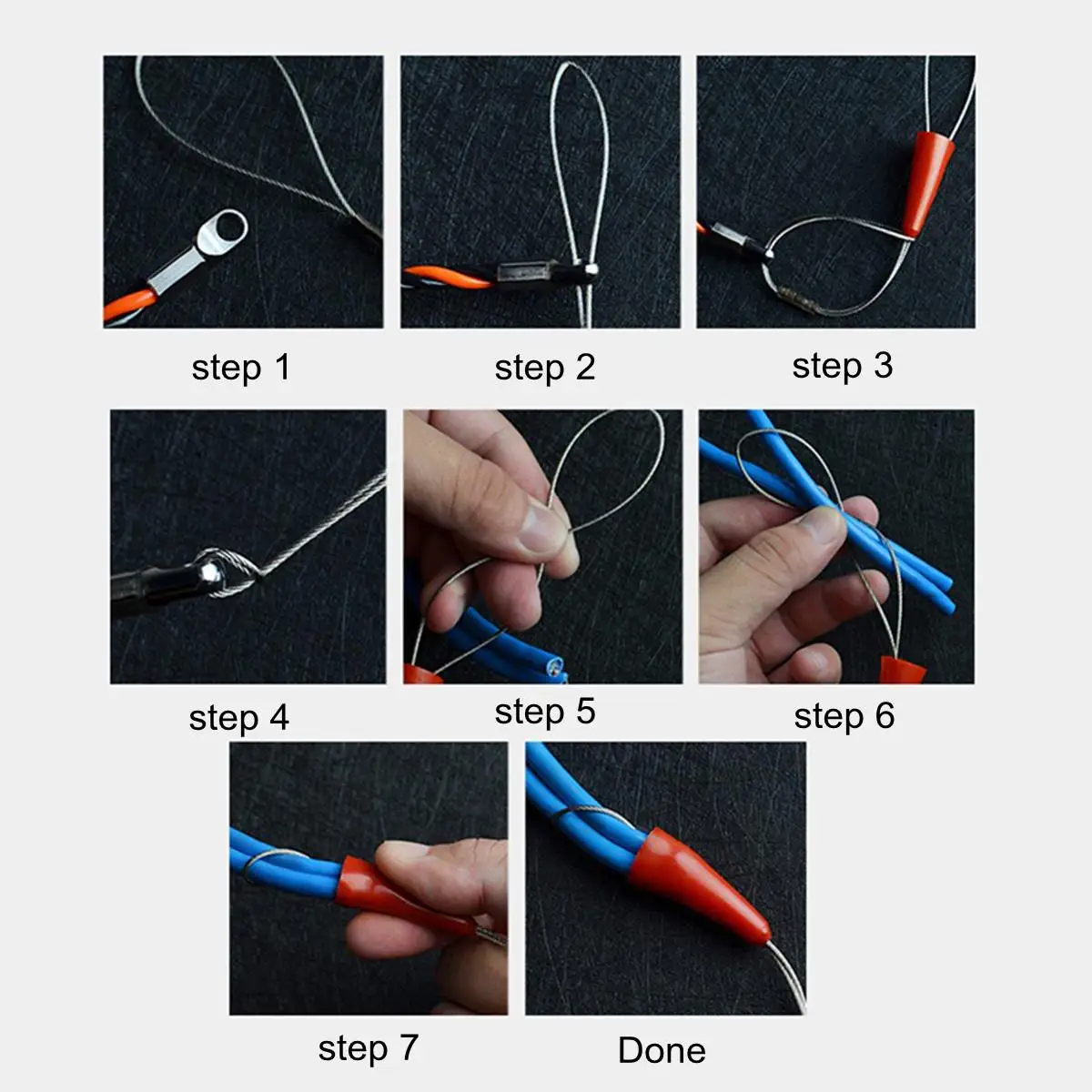 step 1

step 2

step 3

step 4

step 5

step 6

step 7

Done