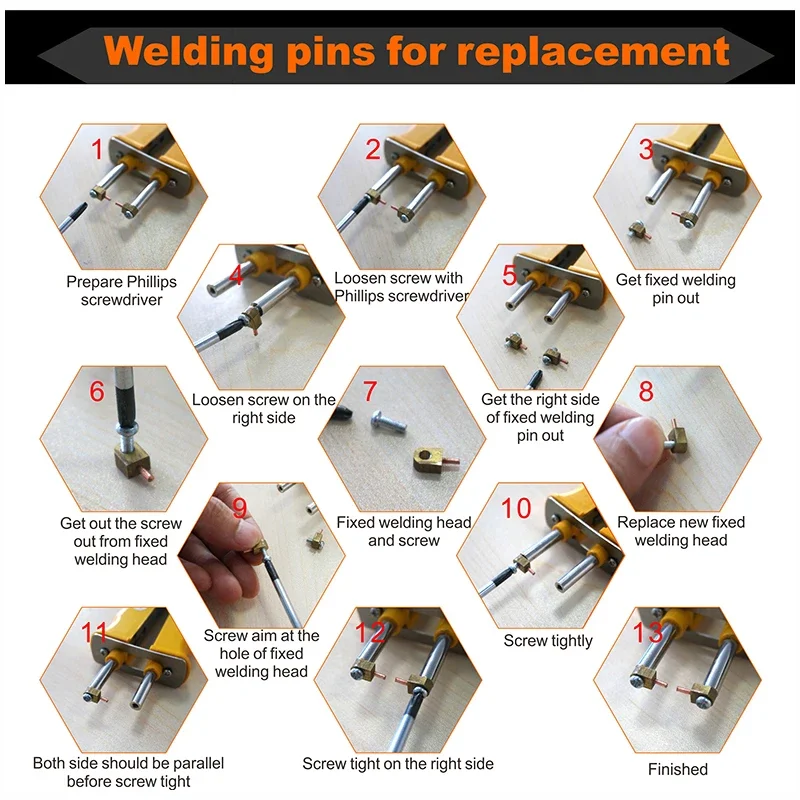 Welding pins for replacement

1
Prepare Phillips screwdriver

2
Loosen screw with Phillips screwdriver

3
Get fixed welding pin out

4
Loosen screw on the right side

5
Get the right side of fixed welding pin out

6
Get out the screw out from fixed welding head

7
Fixed welding head and screw

8
Replace new fixed welding head

9
Screw aim at the hole of fixed welding head

10
Screw tightly

11
Both side should be parallel before screw tight

12
Screw tight on the right side

13
Finished