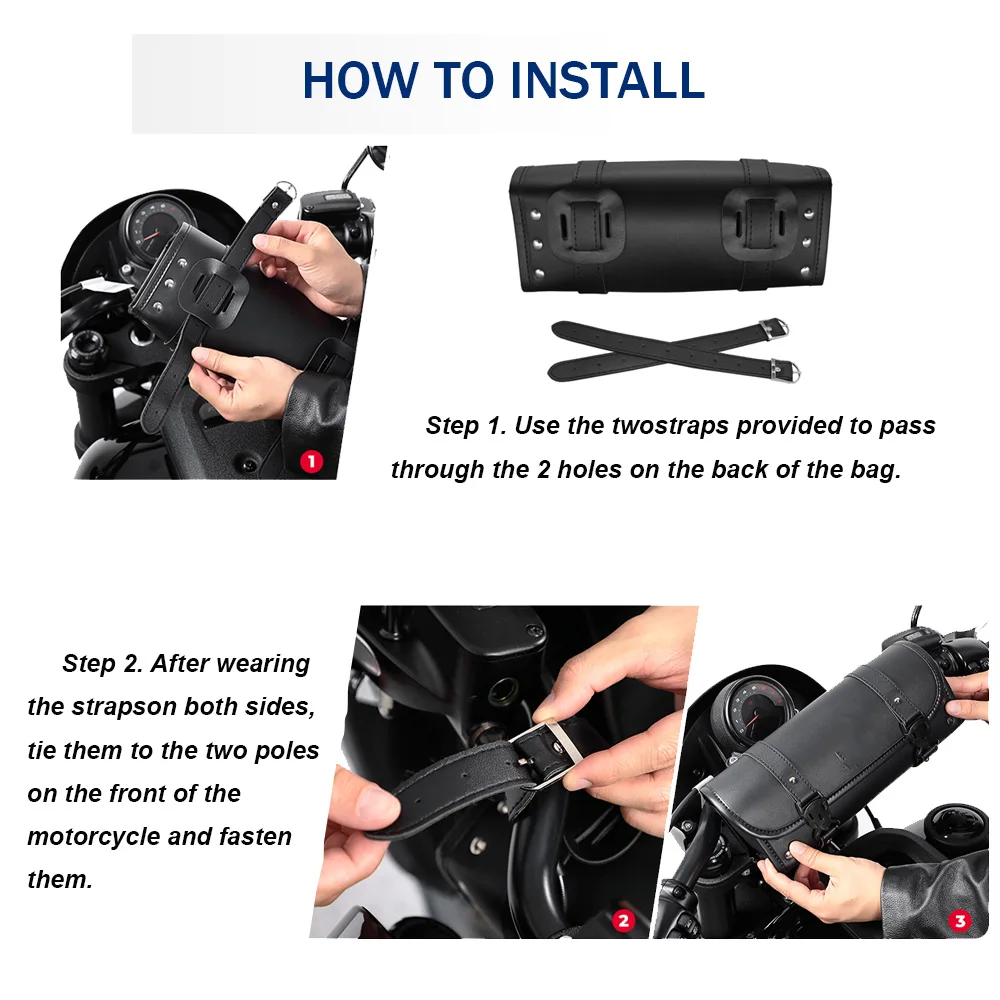 HOW TO INSTALL

1

Step 1. Use the twostraps provided to pass through the 2 holes on the back of the bag.

Step 2. After wearing the strapson both sides, tie them to the two poles on the front of the motorcycle and fasten them.

2

3