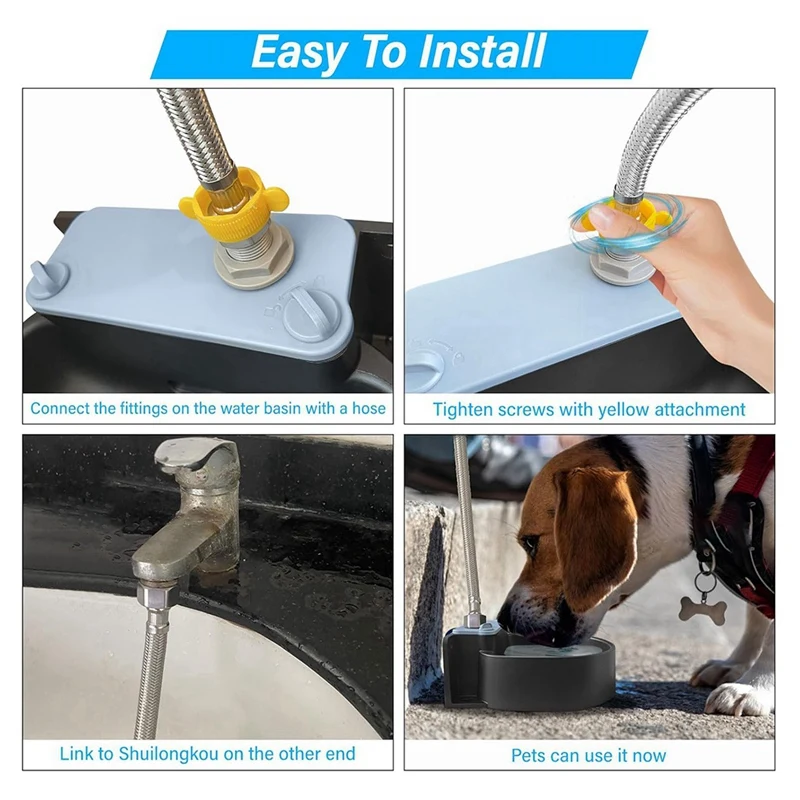 Easy To Install

Connect the fittings on the water basin with a hose

Tighten screws with yellow attachment

Link to Shuilongkou on the other end

Pets can use it now