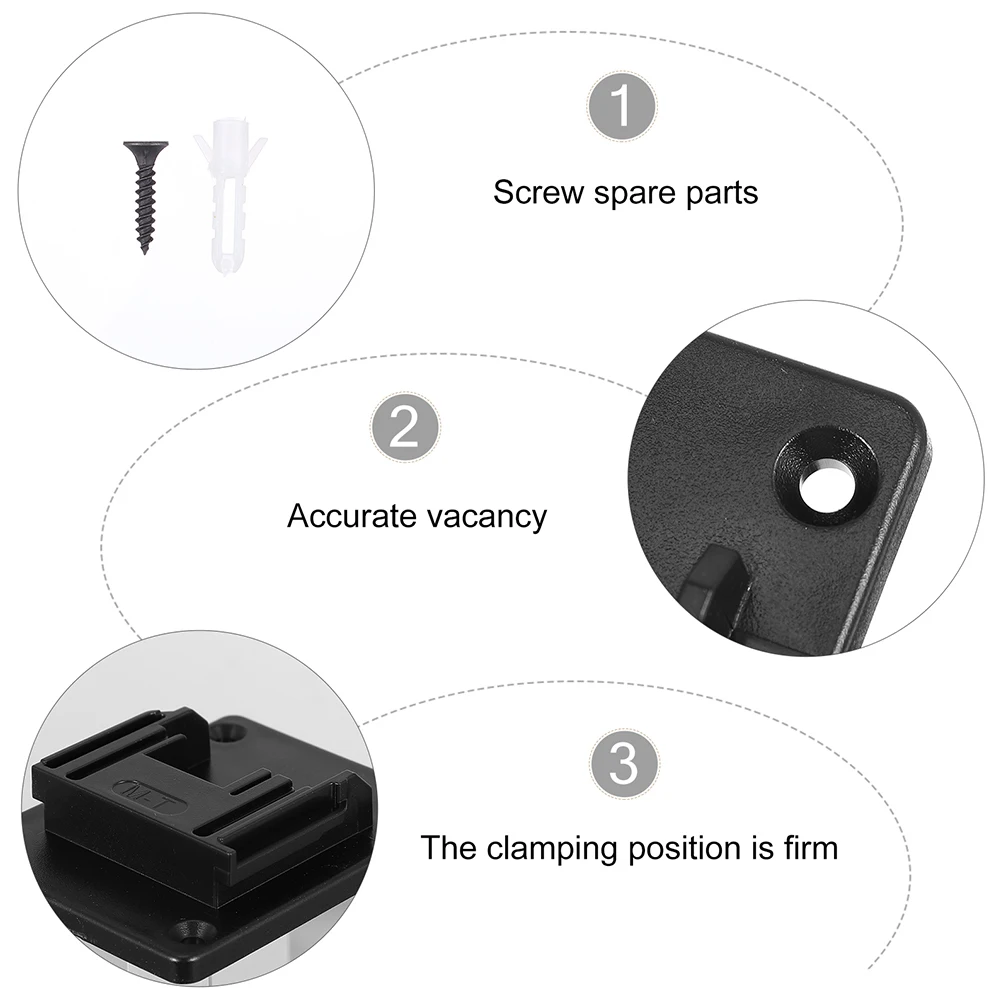 1

Screw spare parts

2

Accurate vacancy

3

The clamping position is firm