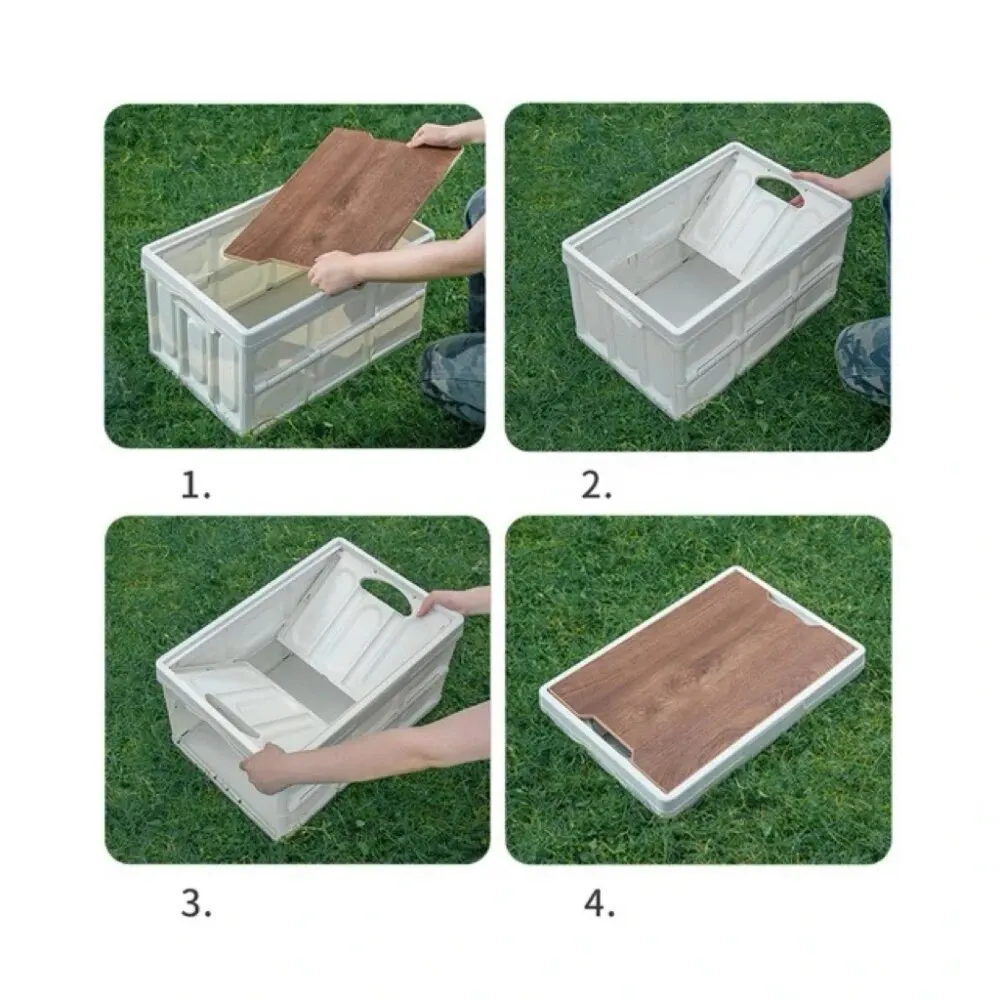 1.

2.

3.

4.