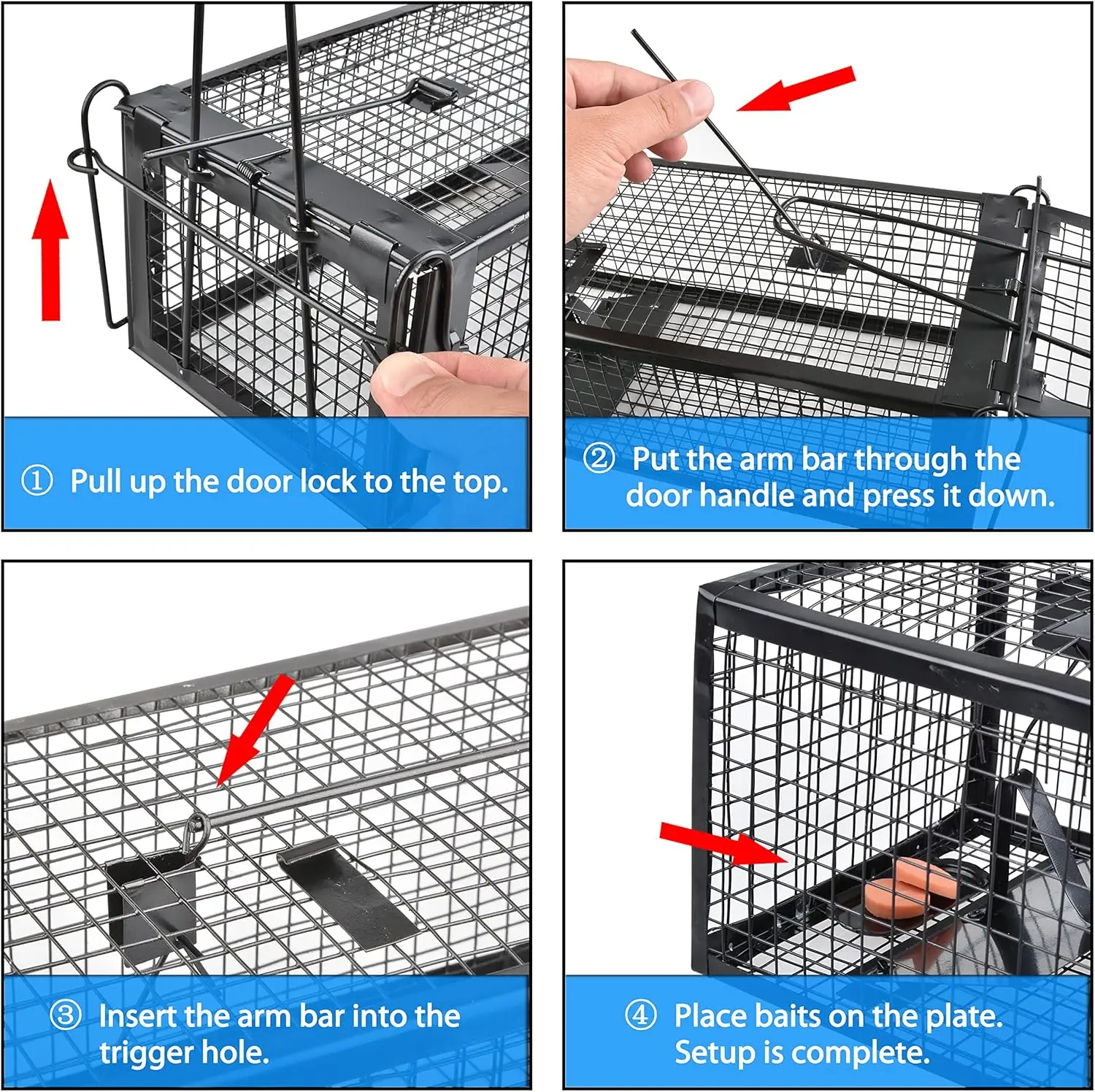 ① Pull up the door lock to the top.

② Put the arm bar through the door handle and press it down.

③ Insert the arm bar into the trigger hole.

④ Place baits on the plate. Setup is complete.