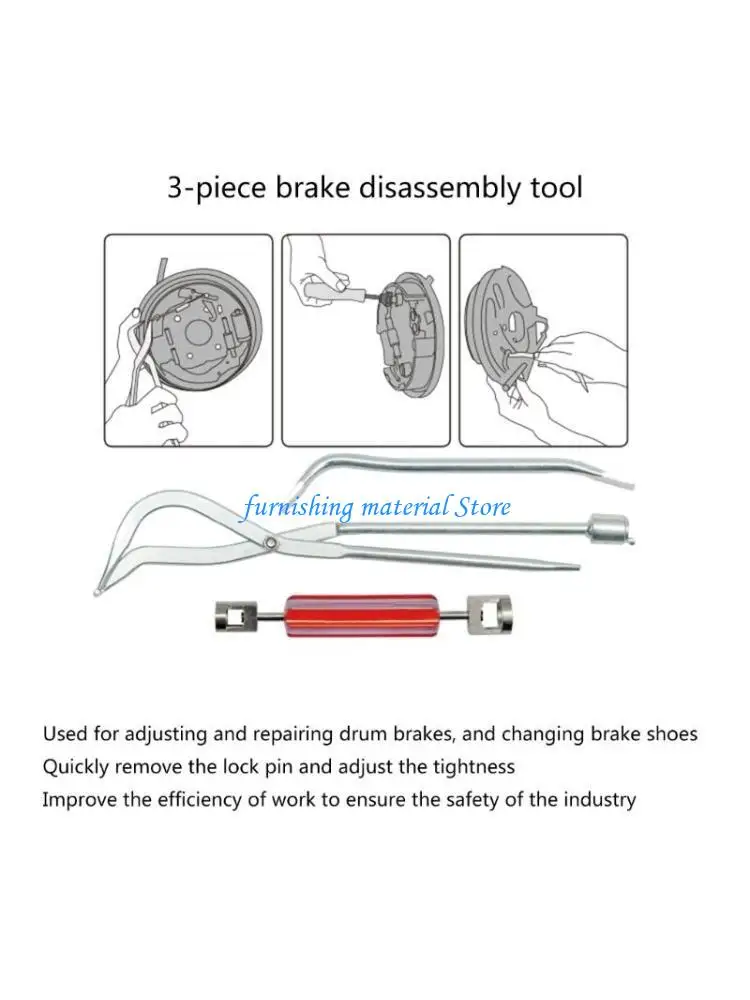 3-piece brake disassembly tool

furnishing material Store

Used for adjusting and repairing drum brakes, and changing brake shoes
Quickly remove the lock pin and adjust the tightness
Improve the efficiency of work to ensure the safety of the industry