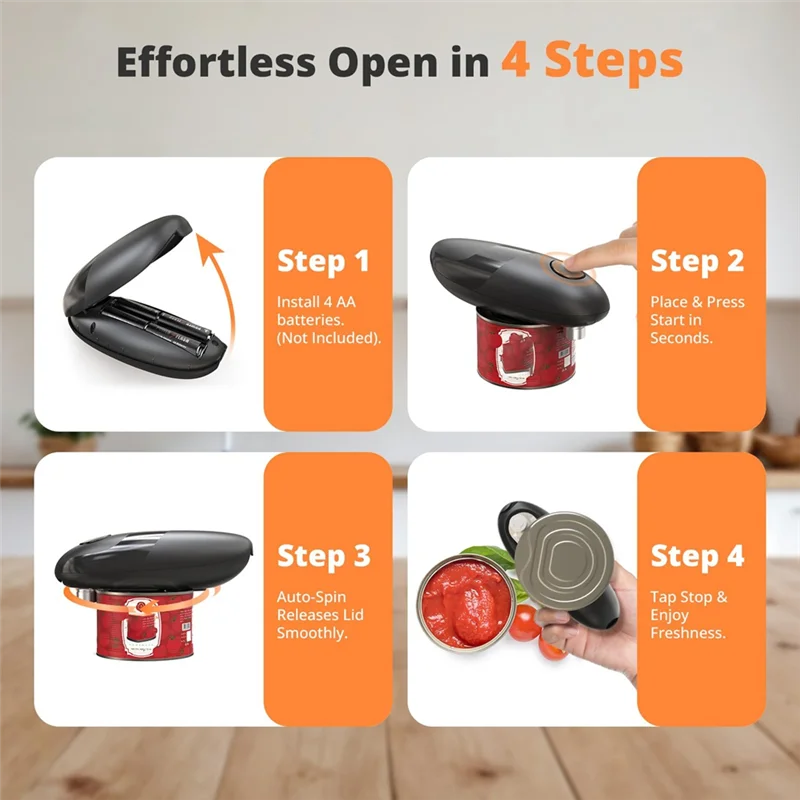 Effortless Open in 4 Steps

Step 1

Install 4 AA batteries. (Not Included).

Step 2

Place & Press Start in Seconds.

Step 3

Auto-Spin Releases Lid Smoothly.

Step 4

Tap Stop & Enjoy Freshness.